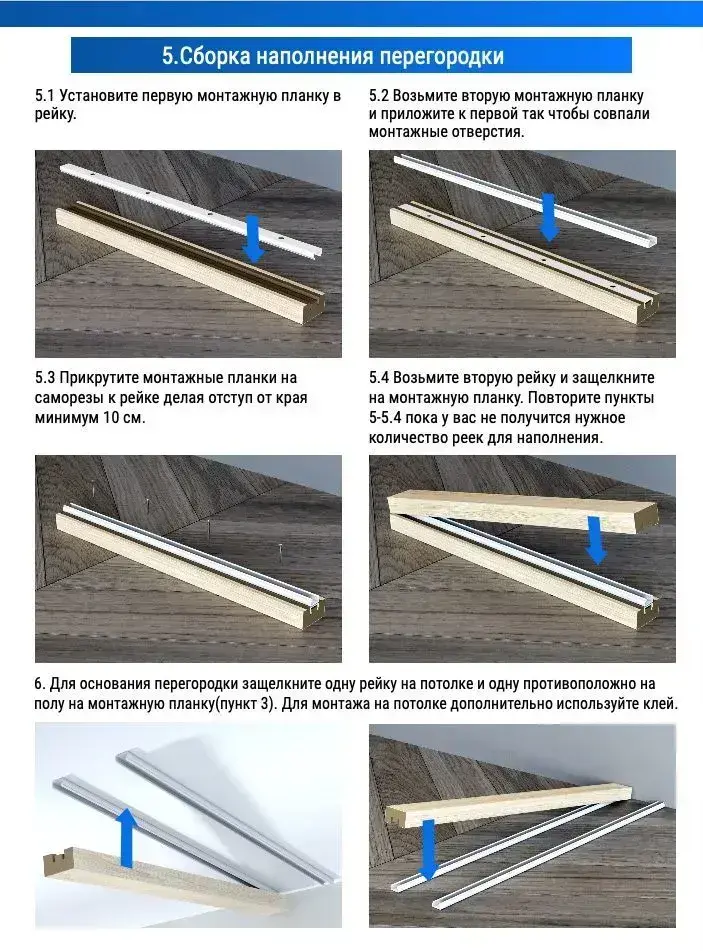 5.Сборка наполнения перегородки

5.1 Установите первую монтажную планку в рейку.

5.2 Возьмите вторую монтажную планку и приложите к первой так чтобы совпали монтажные отверстия.

5.3 Прикрутите монтажные планки на саморезы к рейке делая отступ от края минимум 10 см.

5.4 Возьмите вторую рейку и защелкните на монтажную планку. Повторите пункты 5-5.4 пока у вас не получится нужное количество реек для наполнения.

6. Для основания перегородки защелкните одну рейку на потолке и одну противоположно на полу на монтажную планку(пункт 3). Для монтажа на потолке дополнительно используйте клей.