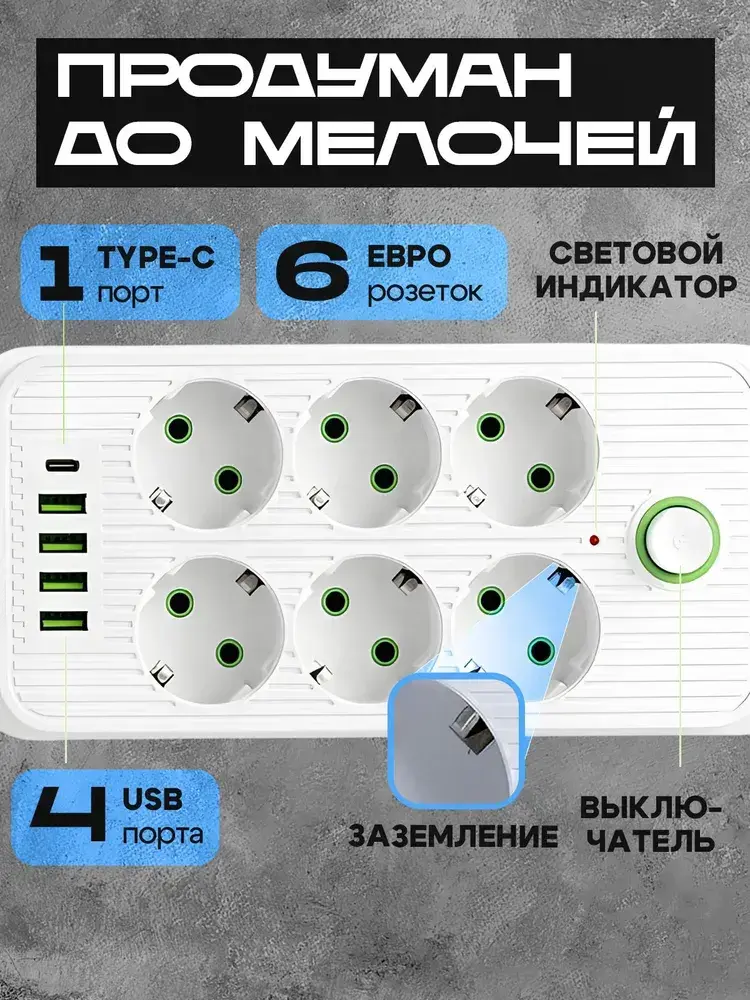 ПРОДУМАН ДО МЕЛОЧЕЙ

1 TYPE-C порт

6 ЕВРО розеток

СВЕТОВОЙ ИНДИКАТОР

4 USB порта

ЗАЗЕМЛЕНИЕ

ВЫКЛЮЧАТЕЛЬ