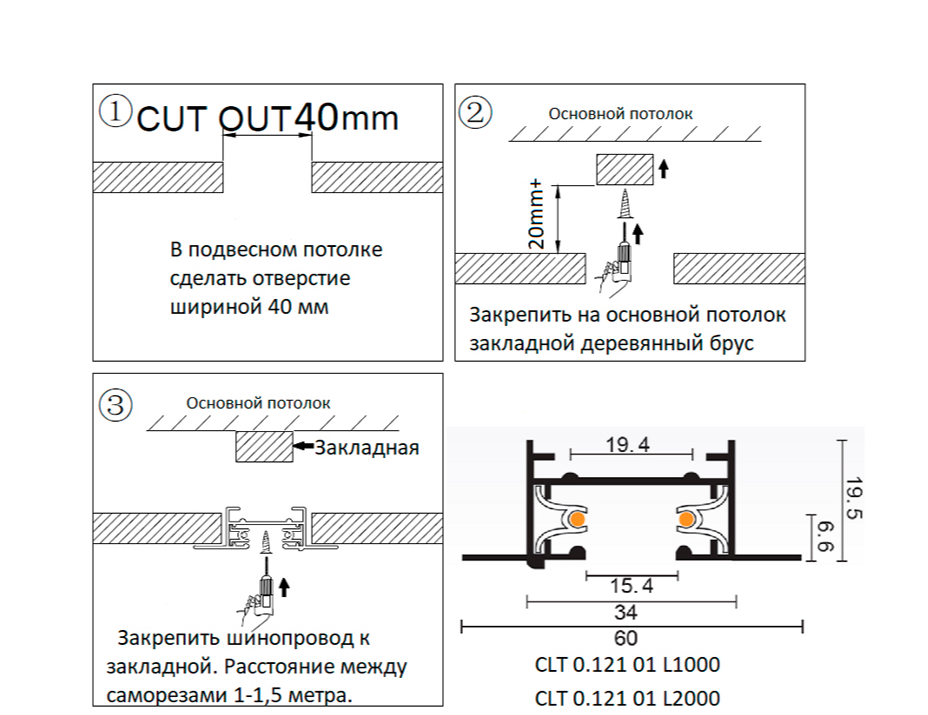 ① CUT OUT 40mm

В подвесном потолке сделать отверстие шириной 40 мм

② Основной потолок

20mm+

Закрепить на основной потолок закладной деревянный брус

③ Основной потолок

Закладная

Закрепить шинопровод к закладной. Расстояние между саморезами 1-1,5 метра.

19.4

19.5

6.6

15.4

34

60

CLT 0.121 01 L1000

CLT 0.121 01 L2000