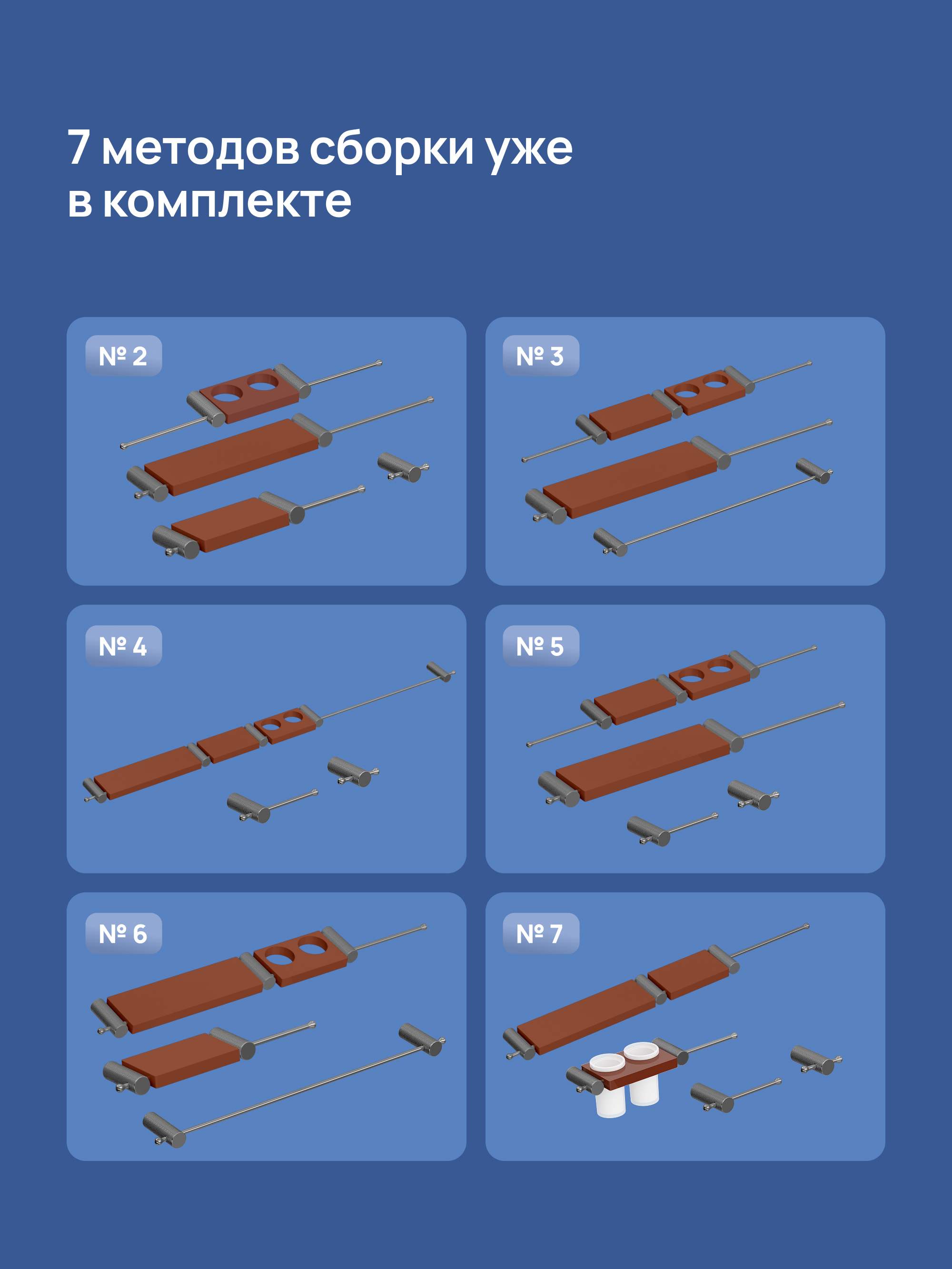 7 методов сборки уже в комплекте

№ 2

№ 3

№ 4

№ 5

№ 6

№ 7