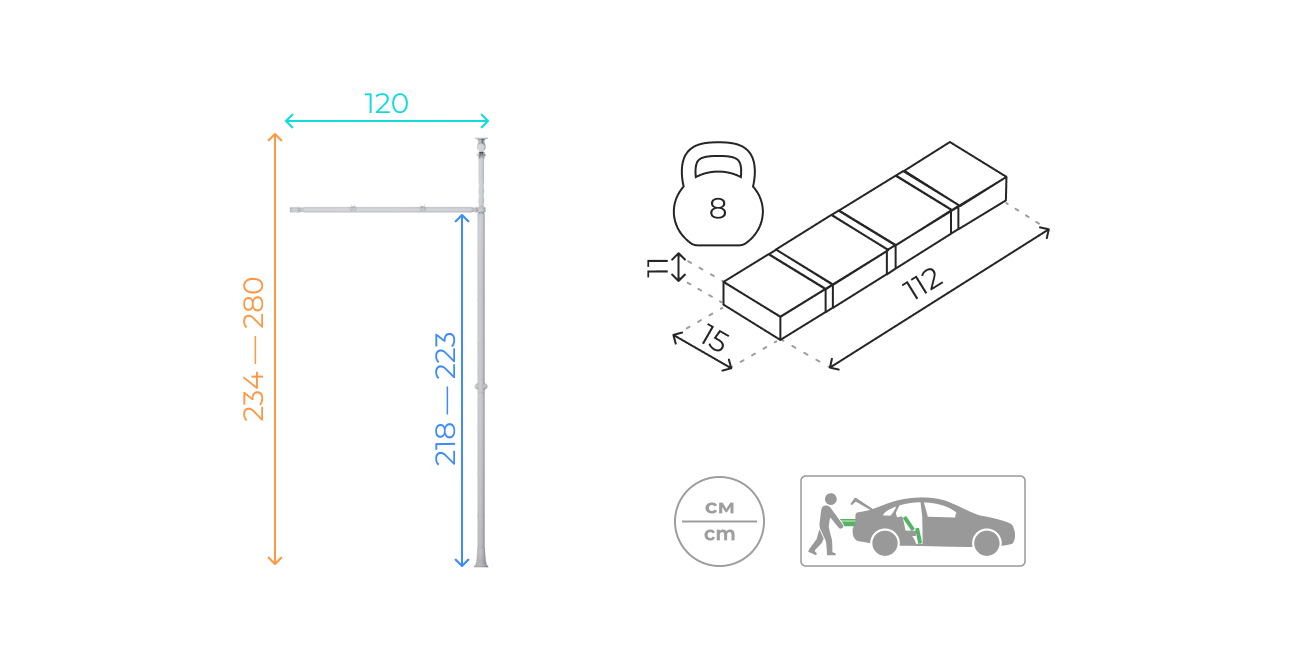 120

234 — 280

218 — 223

8

11

15

112

см
cm