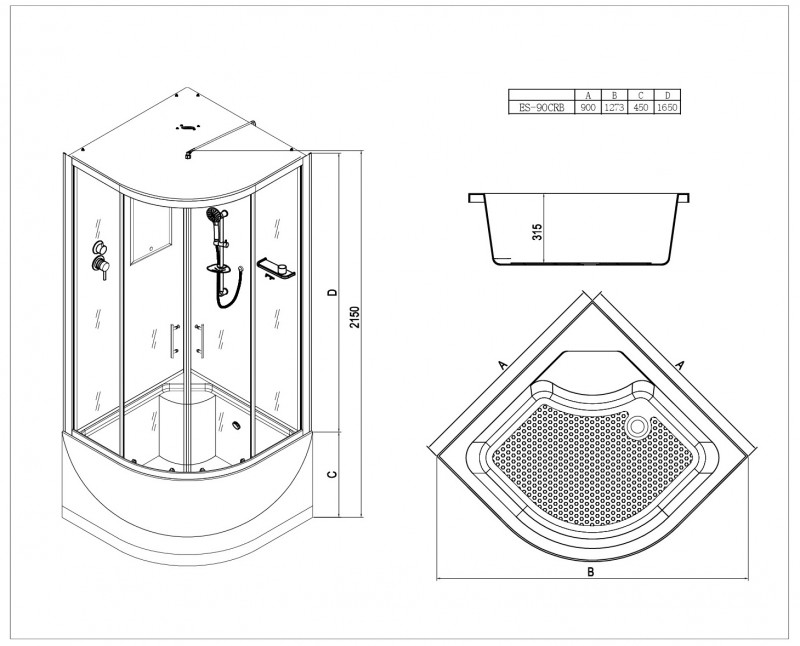 | | A | B | C | D |
|---|---|---|---|---|
| ES-90CRB | 900 | 1273 | 450 | 1650 |

D

2150

C

315

A

A

B