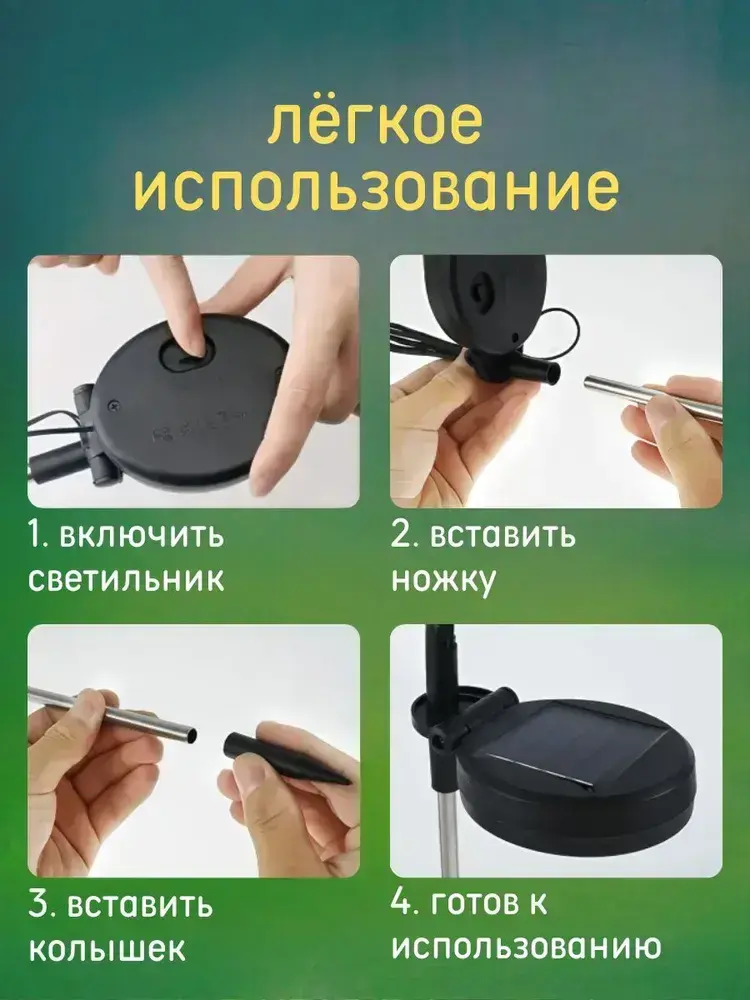 лёгкое использование

1. включить светильник

2. вставить ножку

3. вставить колышек

4. готов к использованию