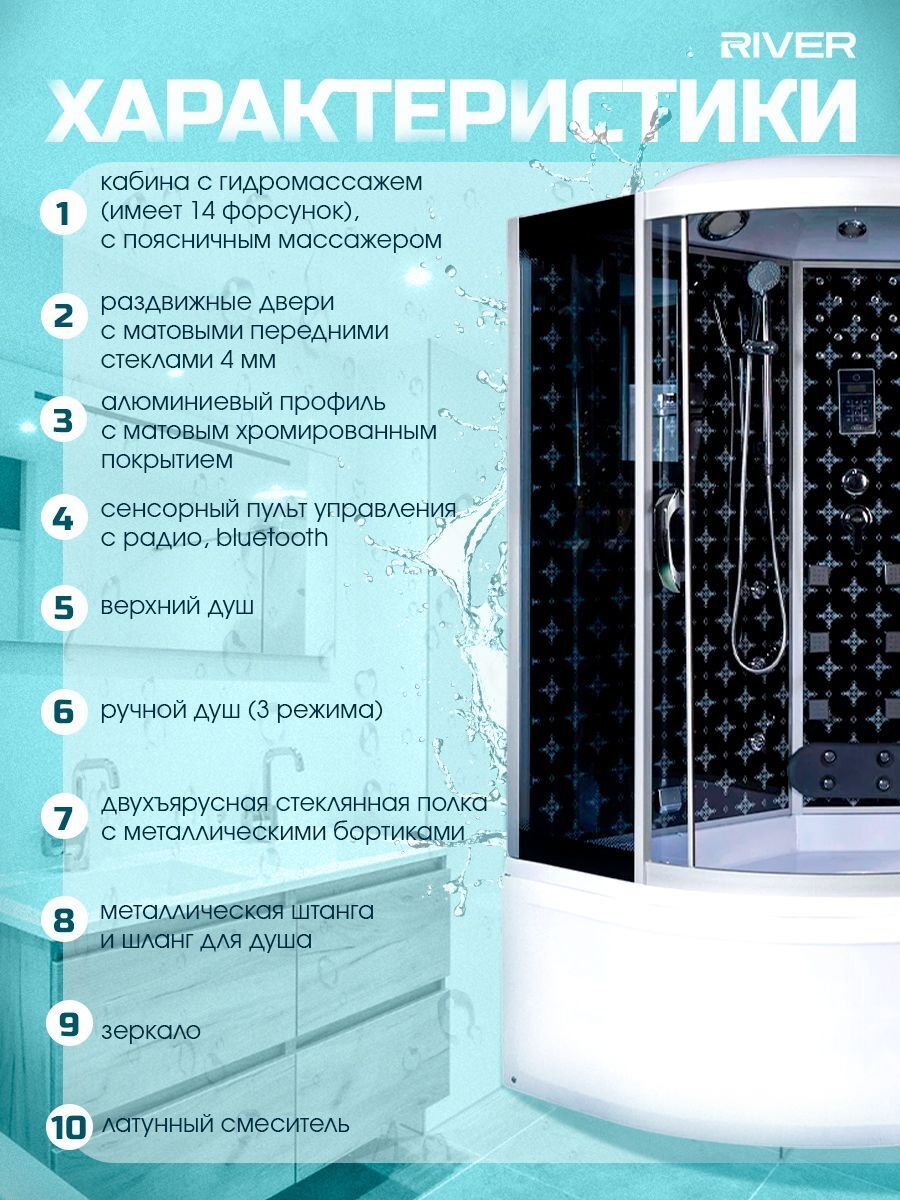 RIVER

ХАРАКТЕРИСТИКИ

1 кабина с гидромассажем (имеет 14 форсунок), с поясничным массажером

2 раздвижные двери с матовыми передними стеклами 4 мм

3 алюминиевый профиль с матовым хромированным покрытием

4 сенсорный пульт управления с радио, bluetooth

5 верхний душ

6 ручной душ (3 режима)

7 двухъярусная стеклянная полка с металлическими бортиками

8 металлическая штанга и шланг для душа

9 зеркало

10 латунный смеситель