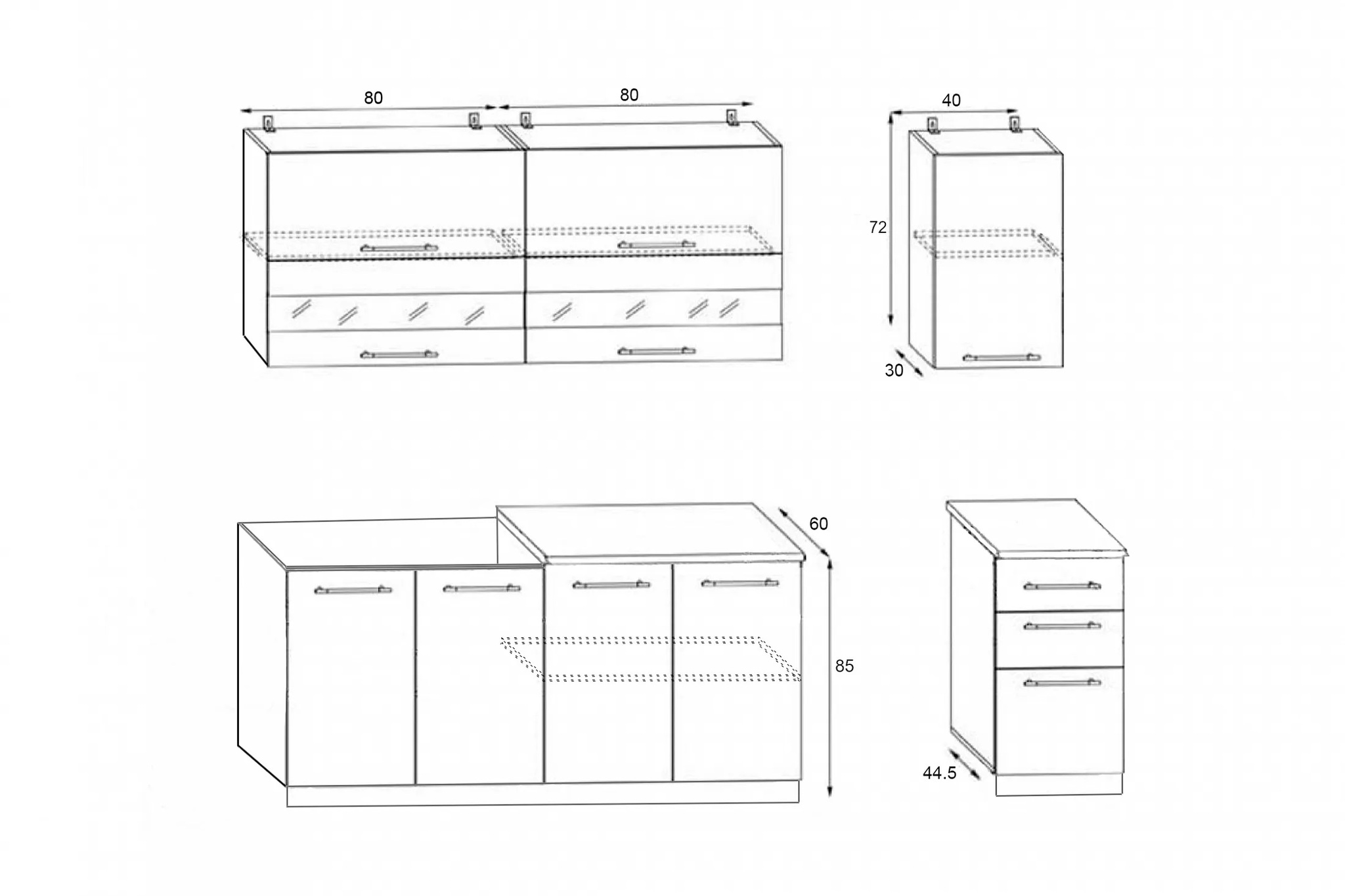 80
80
40
72
30
60
85
44.5