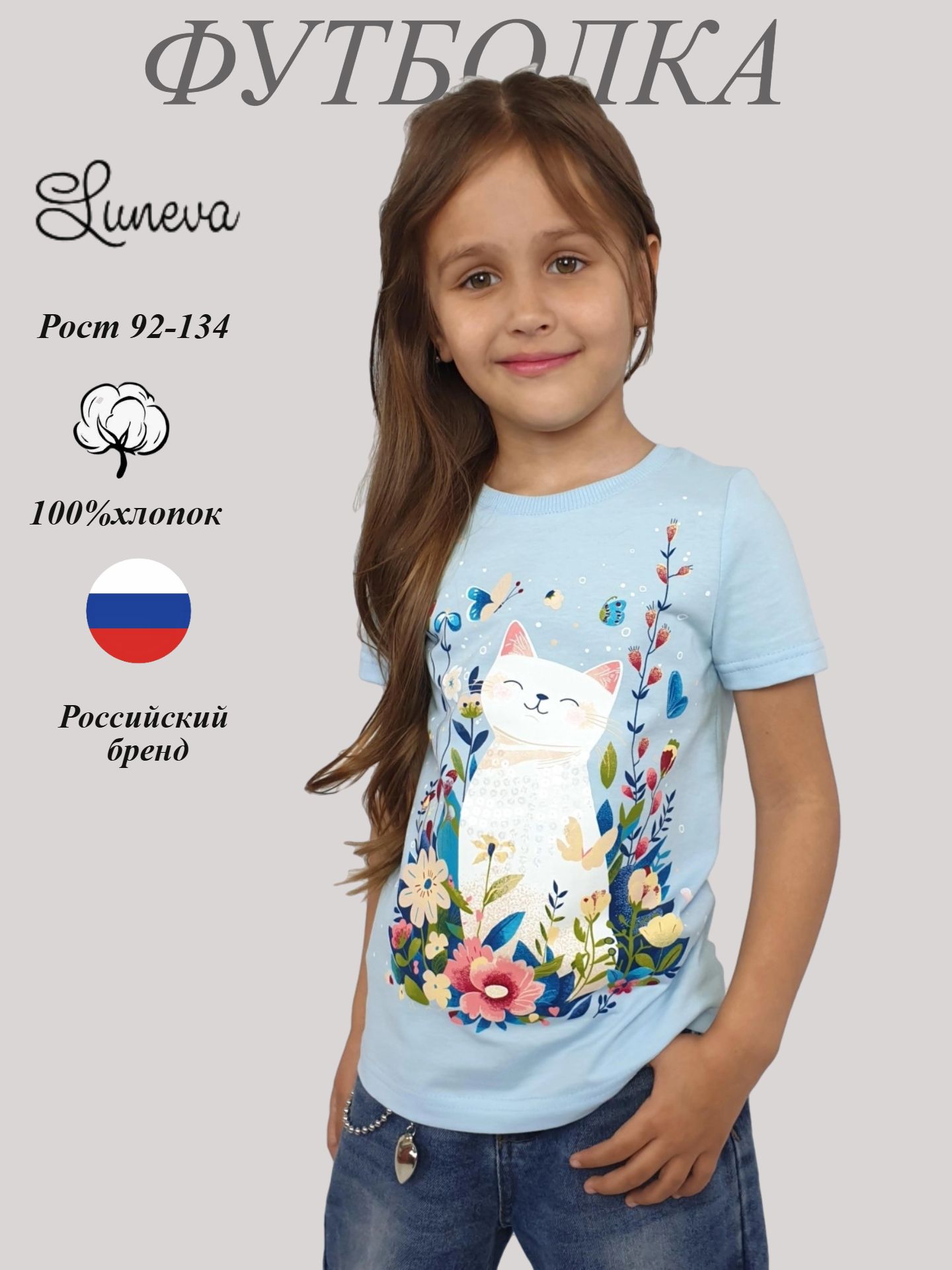 ФУТБОЛКА

Luneva

Рост 92-134

100%хлопок

Российский бренд