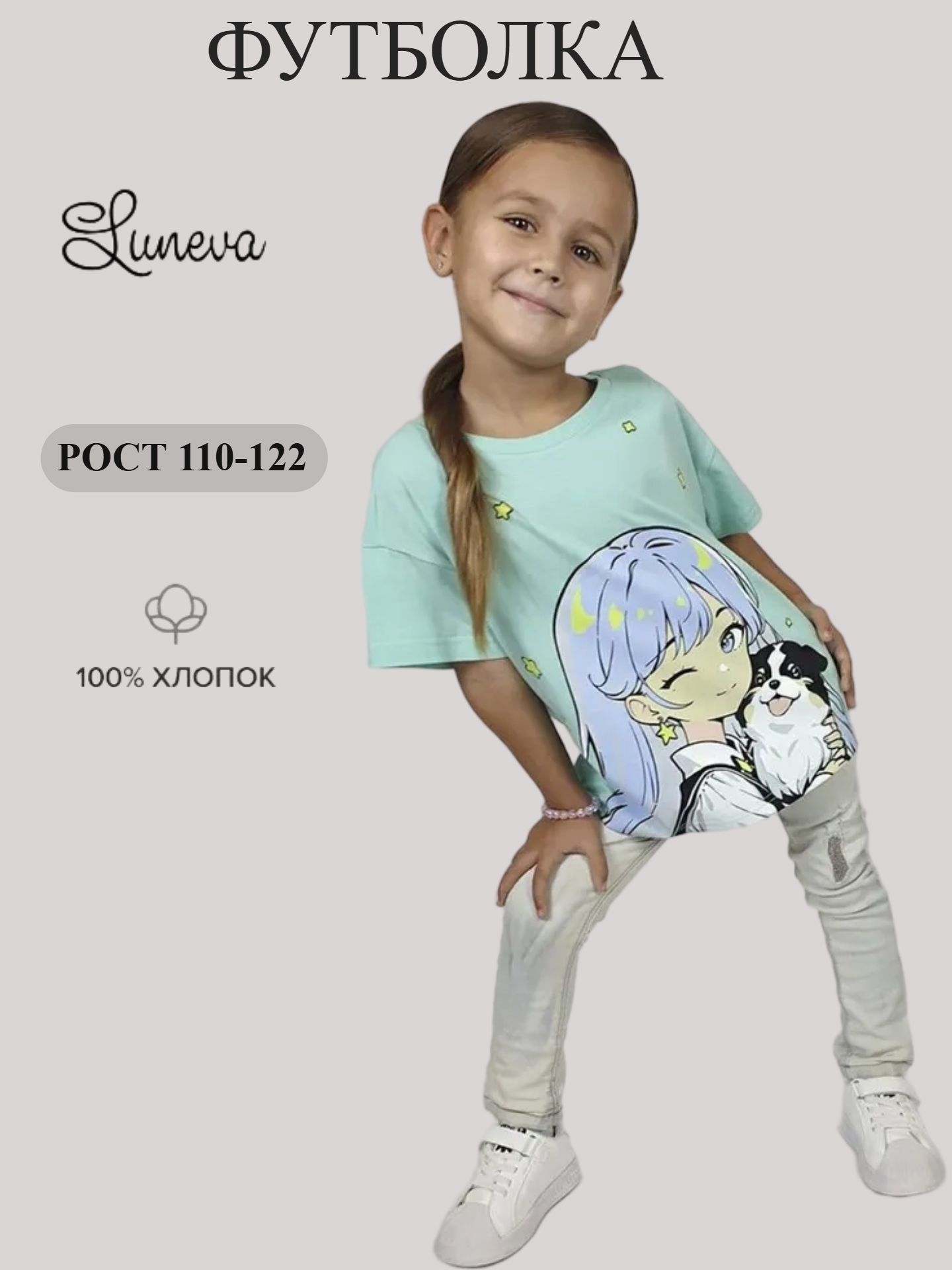 ФУТБОЛКА

Luneva

РОСТ 110-122

100% ХЛОПОК