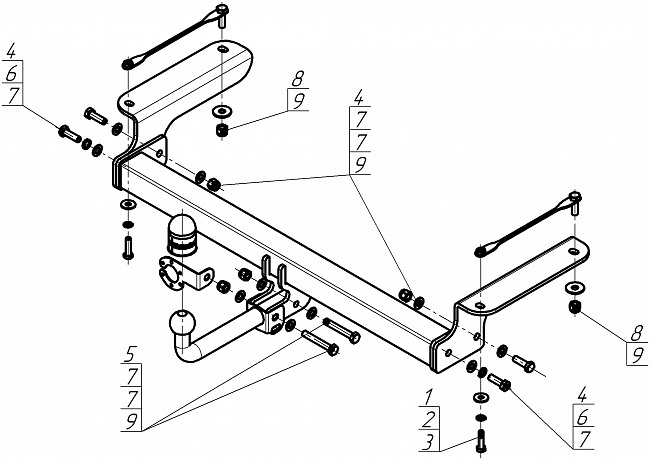 4
6
7

8
9

4
7
7
9

8
9

5
7
7
9

1
2
3

4
6
7