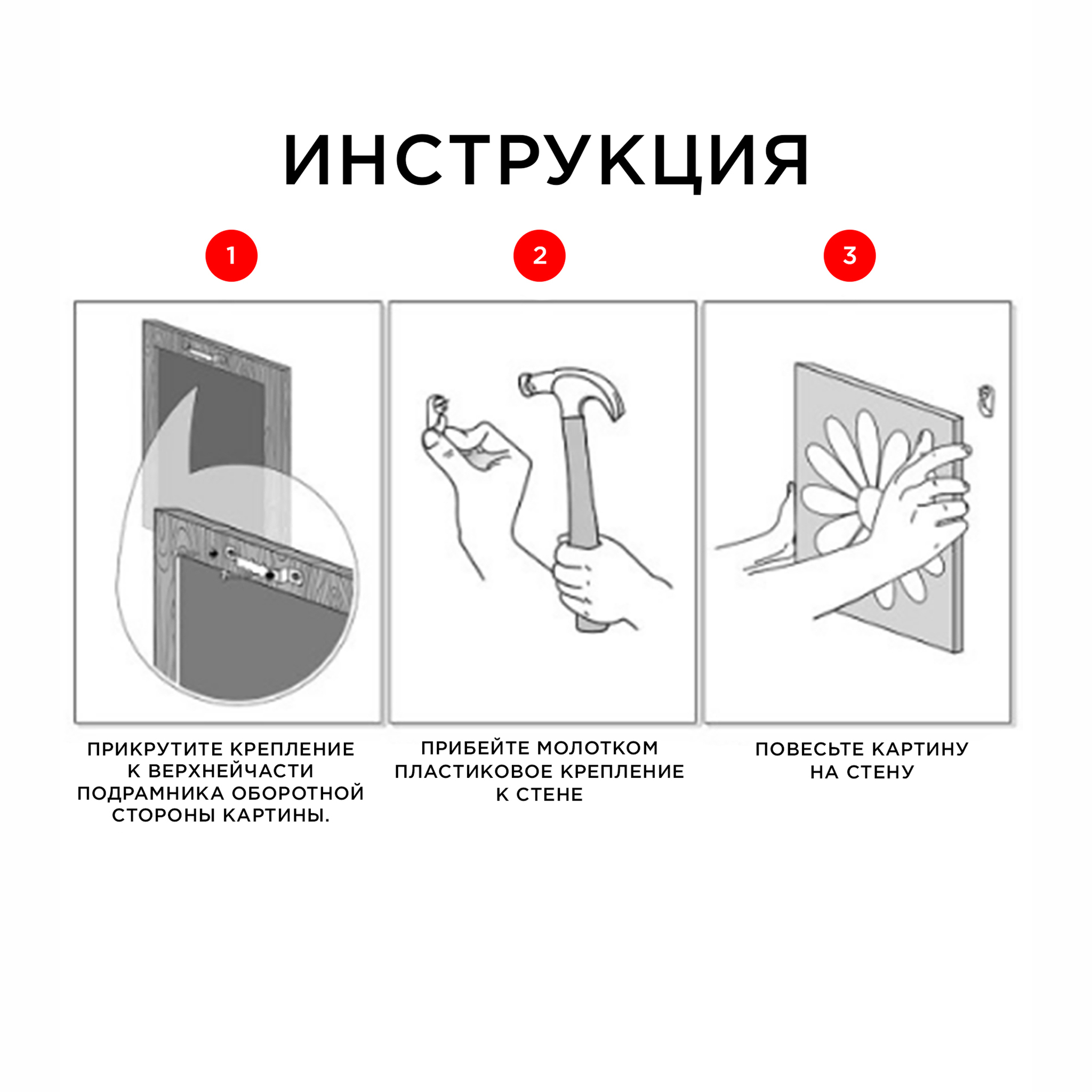 ИНСТРУКЦИЯ

1

2

3

ПРИКРУТИТЕ КРЕПЛЕНИЕ К ВЕРХНЕЙЧАСТИ ПОДРАМНИКА ОБОРОТНОЙ СТОРОНЫ КАРТИНЫ.

ПРИБЕЙТЕ МОЛОТКОМ ПЛАСТИКОВОЕ КРЕПЛЕНИЕ К СТЕНЕ

ПОВЕСЬТЕ КАРТИНУ НА СТЕНУ