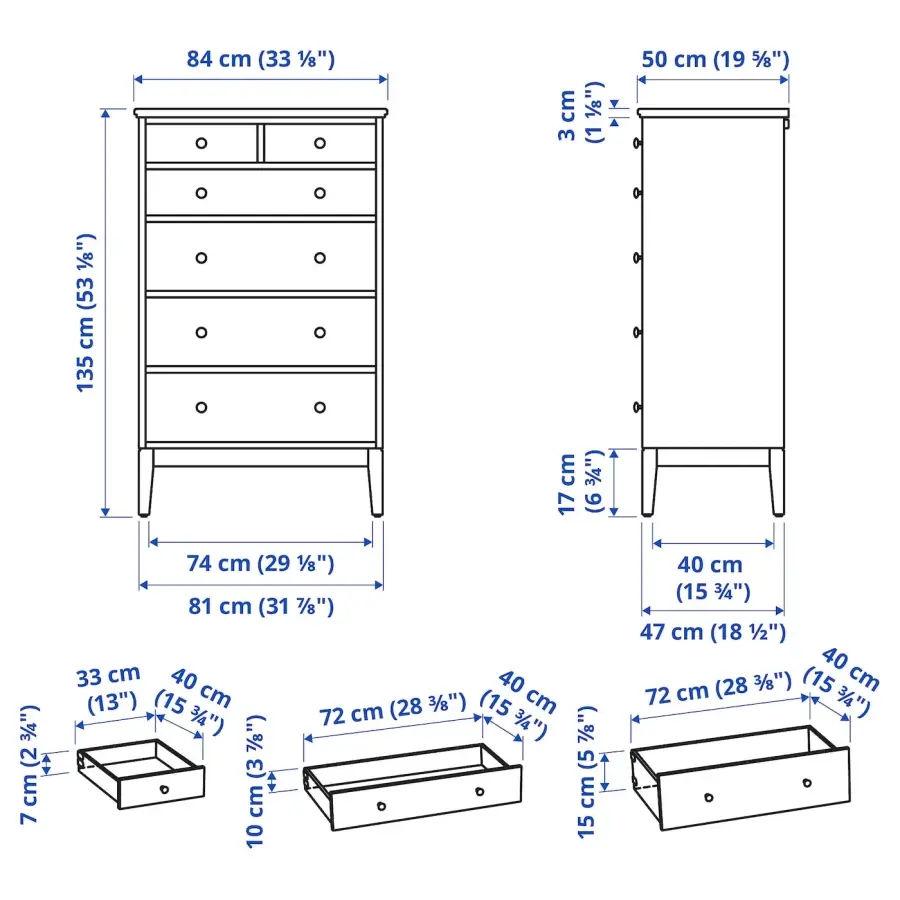 84 cm (33 ⅛")
135 cm (53 ⅛")
74 cm (29 ⅛")
81 cm (31 ⅞")
50 cm (19 ⅝")
3 cm (1 ⅛")
17 cm (6 ¾")
40 cm (15 ¾")
47 cm (18 ½")
33 cm (13")
40 cm (15 ¾")
7 cm (2 ¾")
72 cm (28 ⅜")
40 cm (15 ¾")
10 cm (3 ⅞")
72 cm (28 ⅜")
40 cm (15 ¾")
15 cm (5 ⅞")