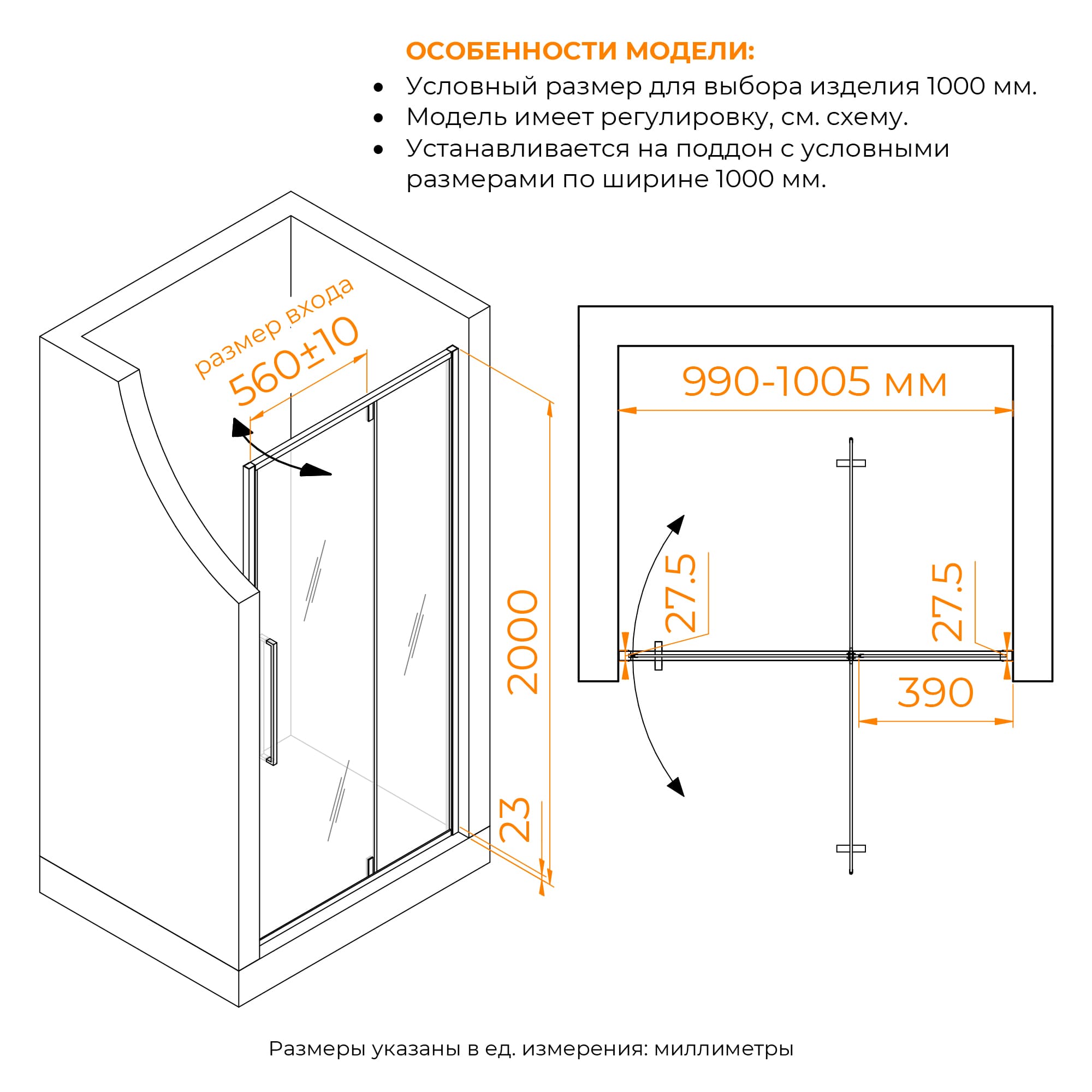 ОСОБЕННОСТИ МОДЕЛИ:
• Условный размер для выбора изделия 1000 мм.
• Модель имеет регулировку, см. схему.
• Устанавливается на поддон с условными размерами по ширине 1000 мм.

размер входа
560±10
2000
23

990-1005 мм
27.5
27.5
390

Размеры указаны в ед. измерения: миллиметры