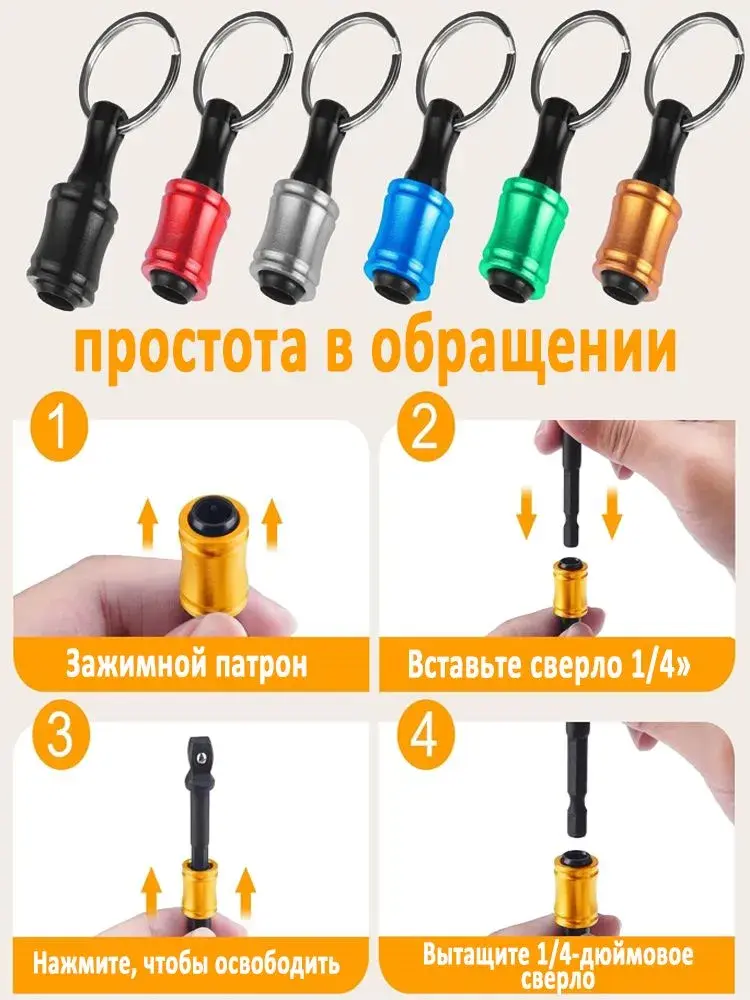 простота в обращении

1

Зажимной патрон

2

Вставьте сверло 1/4»

3

Нажмите, чтобы освободить

4

Вытащите 1/4-дюймовое сверло