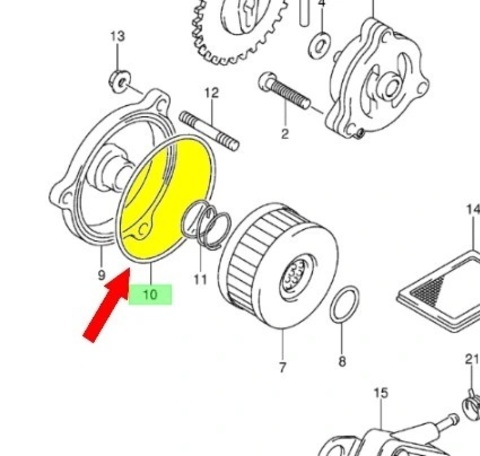 4
13
12
2
14
9
10
11
7
8
21
15