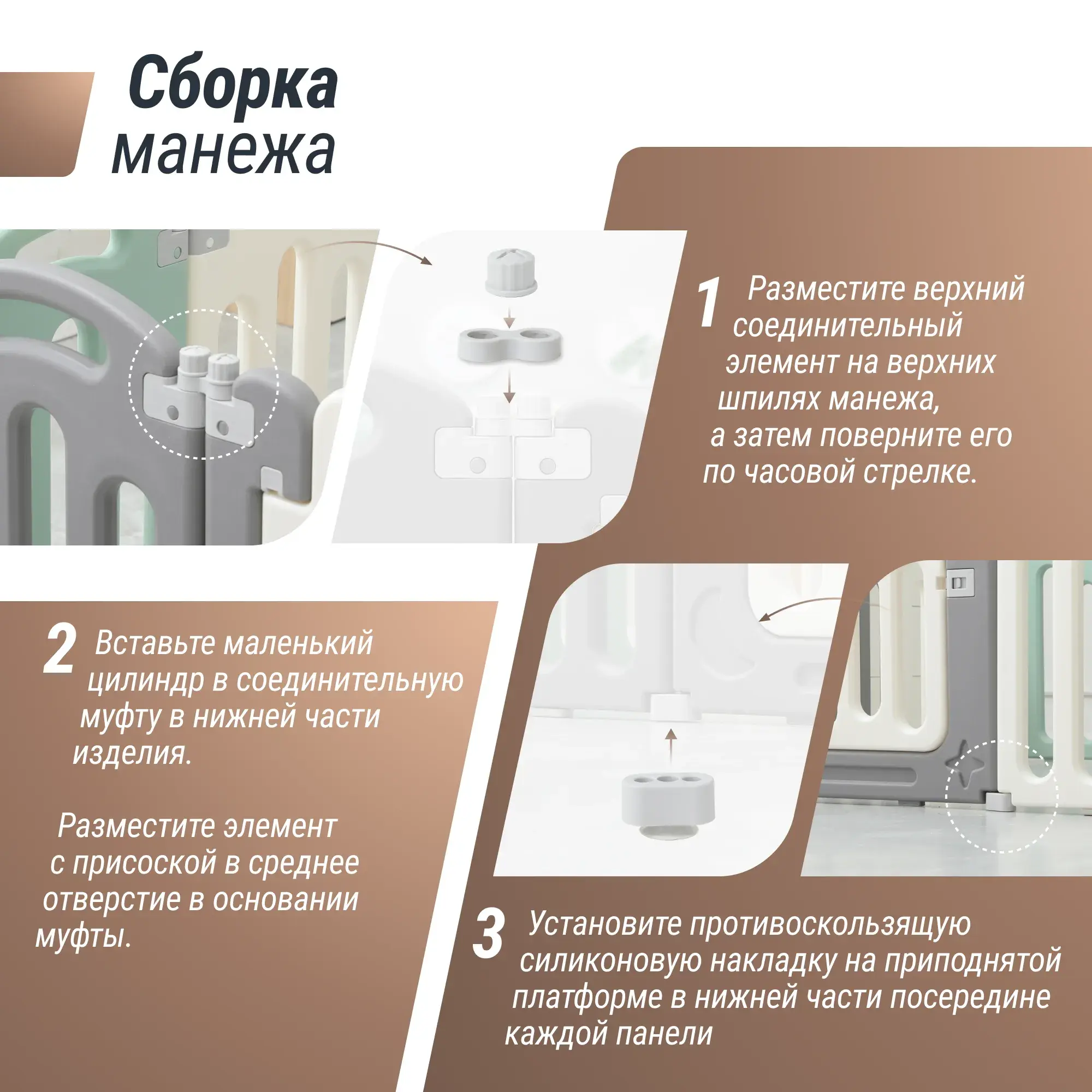 Сборка манежа

1 Разместите верхний соединительный элемент на верхних шпилях манежа, а затем поверните его по часовой стрелке.

2 Вставьте маленький цилиндр в соединительную муфту в нижней части изделия.

Разместите элемент с присоской в среднее отверстие в основании муфты.

3 Установите противоскользящую силиконовую накладку на приподнятой платформе в нижней части посередине каждой панели