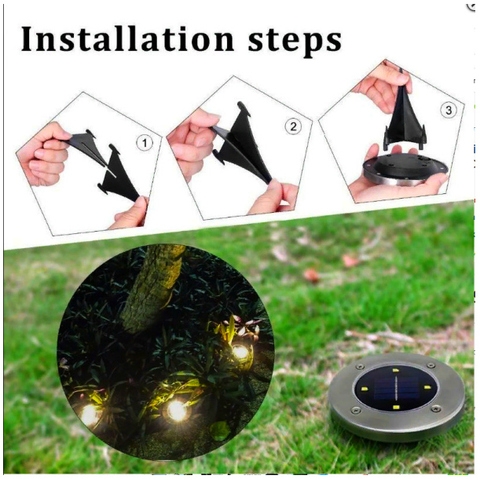 Installation steps

1

2

3