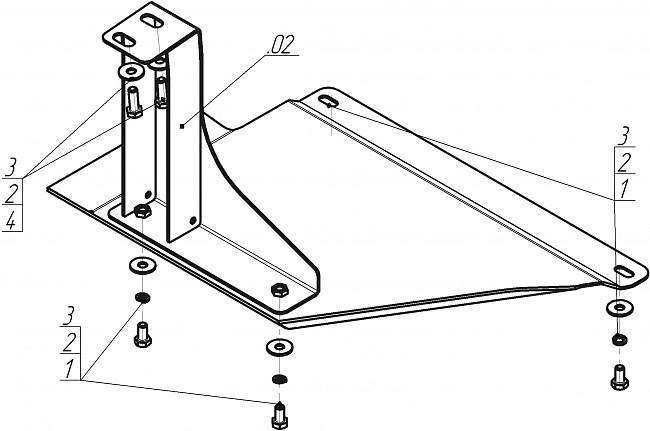 .02

3
2
4

3
2
1

3
2
1