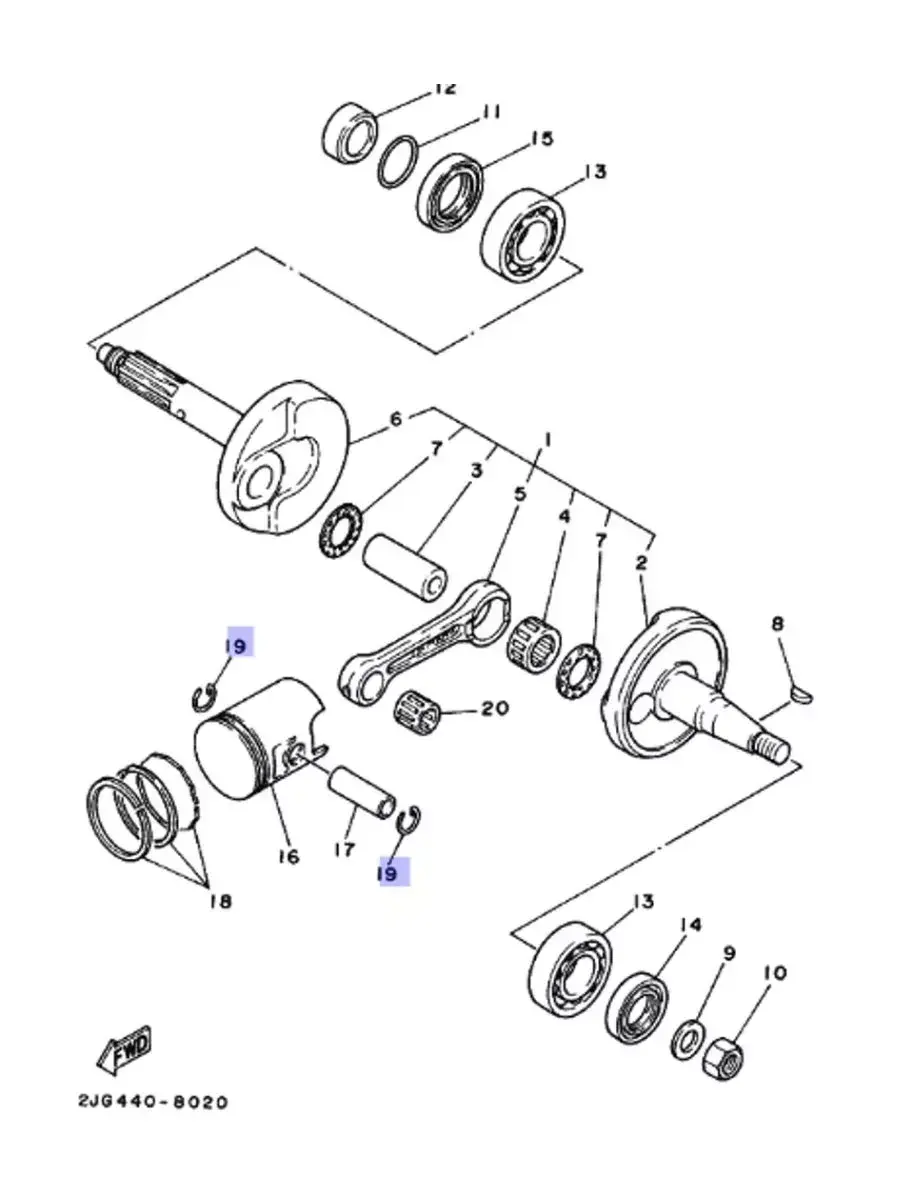 12
11
15
13
6
7
3
1
5
4
7
2
8
19
20
16
17
19
18
13
14
9
10
FWD
2JG440-8020