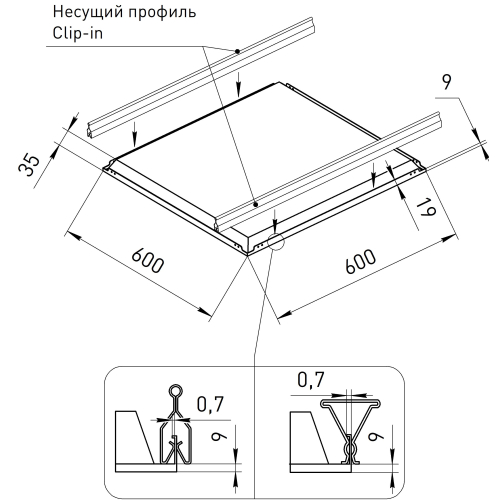 Несущий профиль
Clip-in

9

35

19

600

600

0,7

9

0,7

9