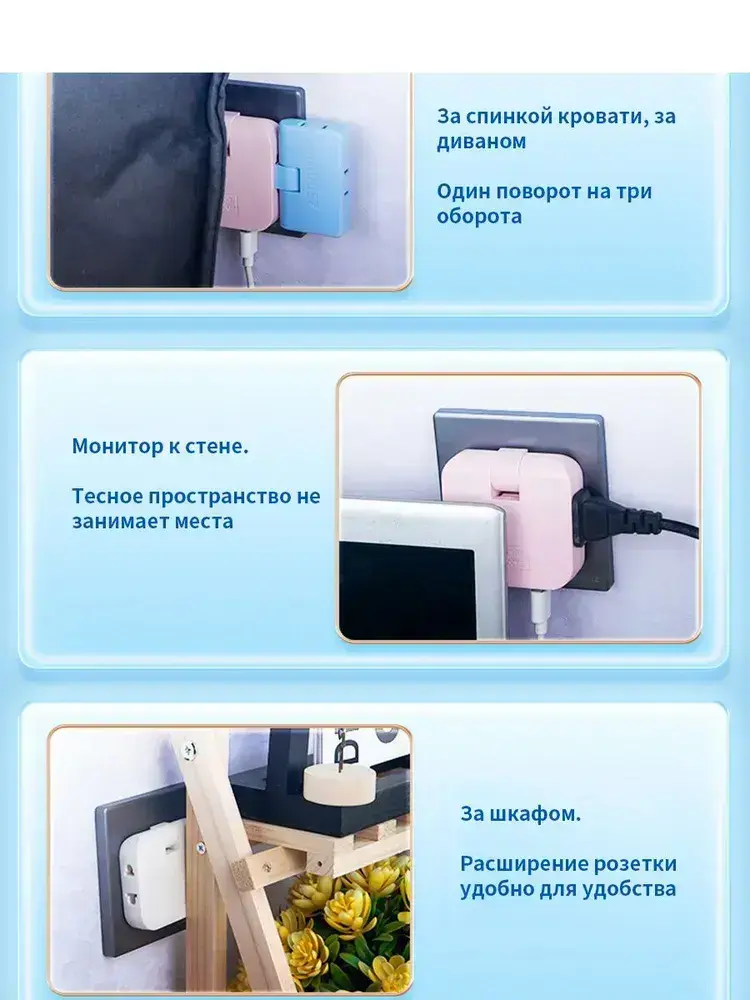 За спинкой кровати, за диваном

Один поворот на три оборота

Монитор к стене.

Тесное пространство не занимает места

За шкафом.

Расширение розетки удобно для удобства