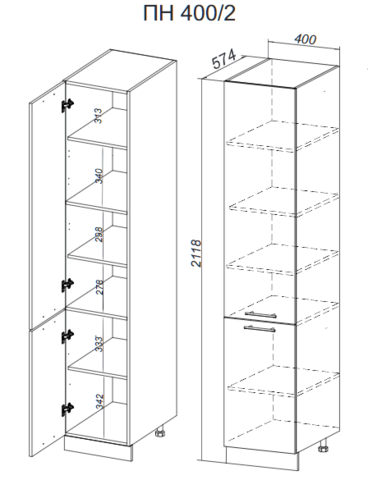 ПН 400/2

313
340
298
278
333
342

574
400
2118