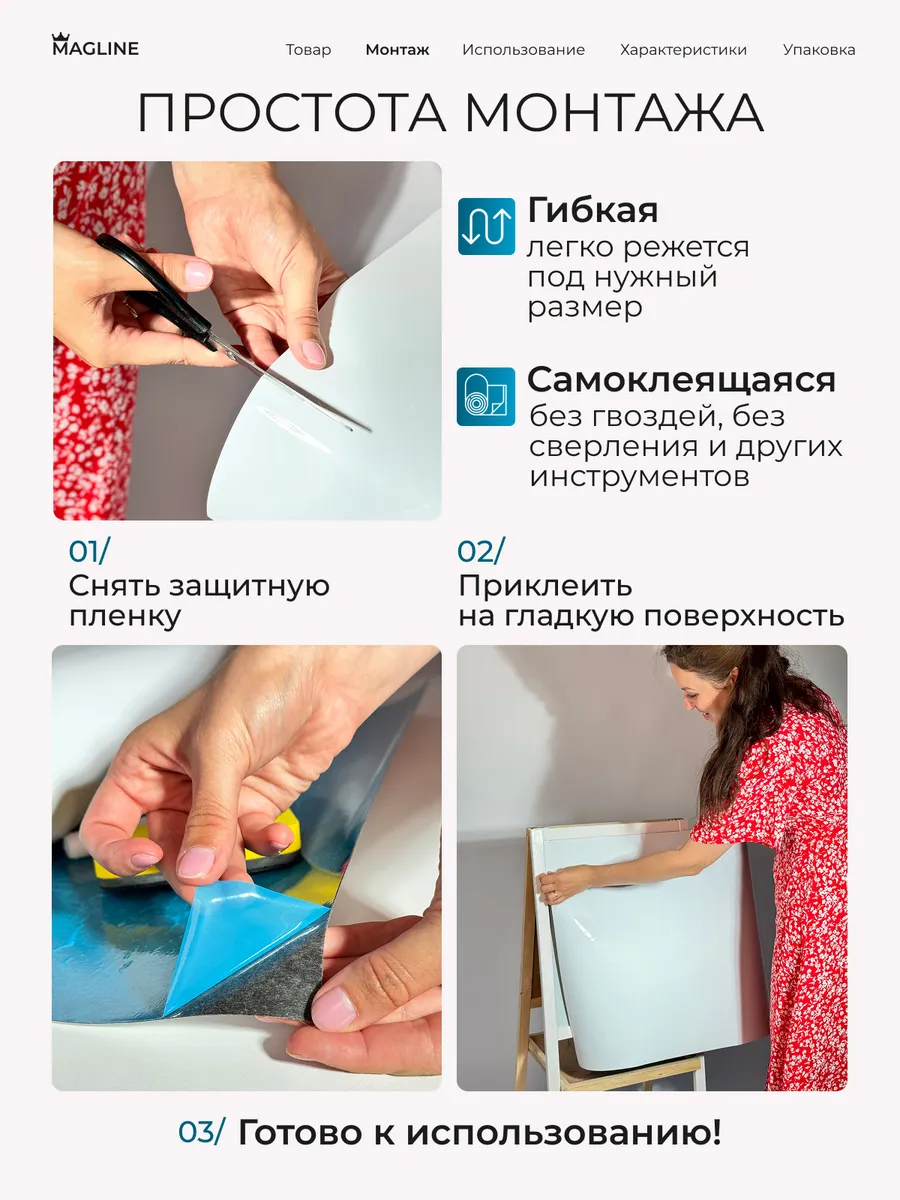 MAGLINE

Товар Монтаж Использование Характеристики Упаковка

ПРОСТОТА МОНТАЖА

Гибкая
легко режется под нужный размер

Самоклеящаяся
без гвоздей, без сверления и других инструментов

01/
Снять защитную пленку

02/
Приклеить на гладкую поверхность

03/ Готово к использованию!