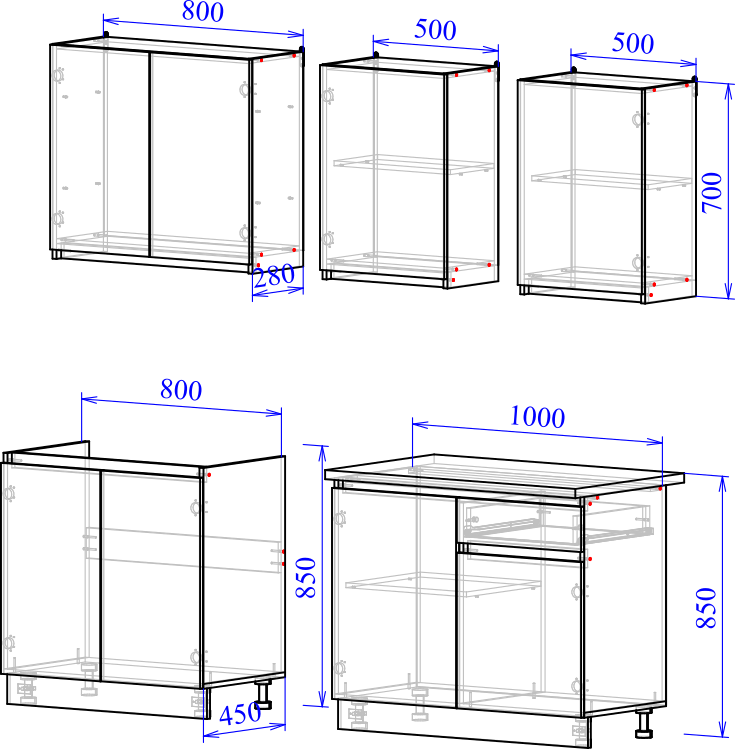 800
500
500
700
280
800
1000
850
850
450