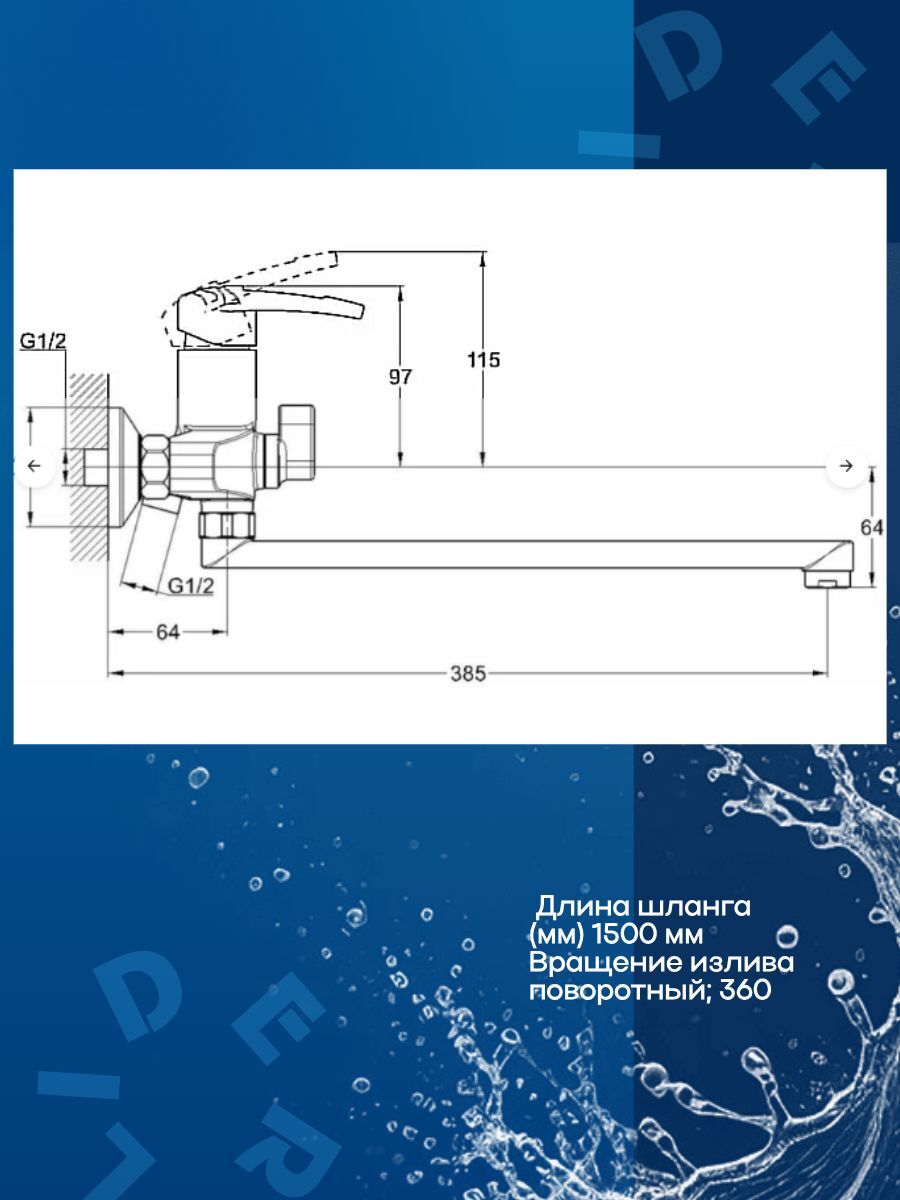 G1/2

97

115

64

G1/2

64

385

Длина шланга (мм) 1500 мм
Вращение излива поворотный; 360