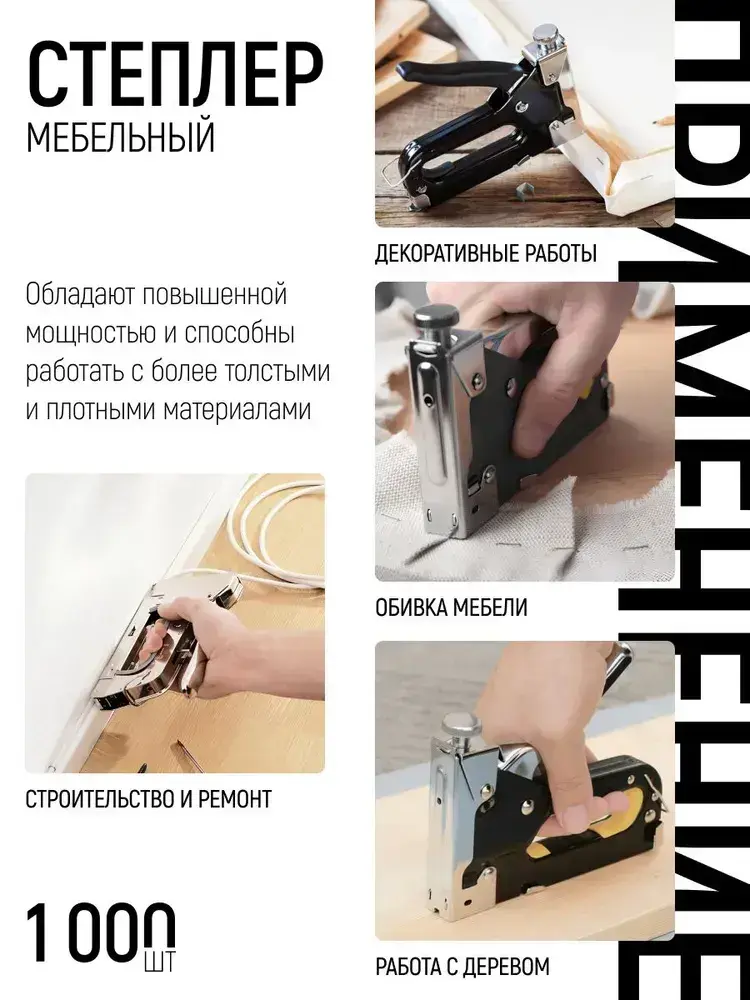 СТЕПЛЕР
МЕБЕЛЬНЫЙ

Обладают повышенной мощностью и способны работать с более толстыми и плотными материалами

СТРОИТЕЛЬСТВО И РЕМОНТ

1 000 ШТ

ДЕКОРАТИВНЫЕ РАБОТЫ

ОБИВКА МЕБЕЛИ

РАБОТА С ДЕРЕВОМ

ПРИМЕНЕНИЕ