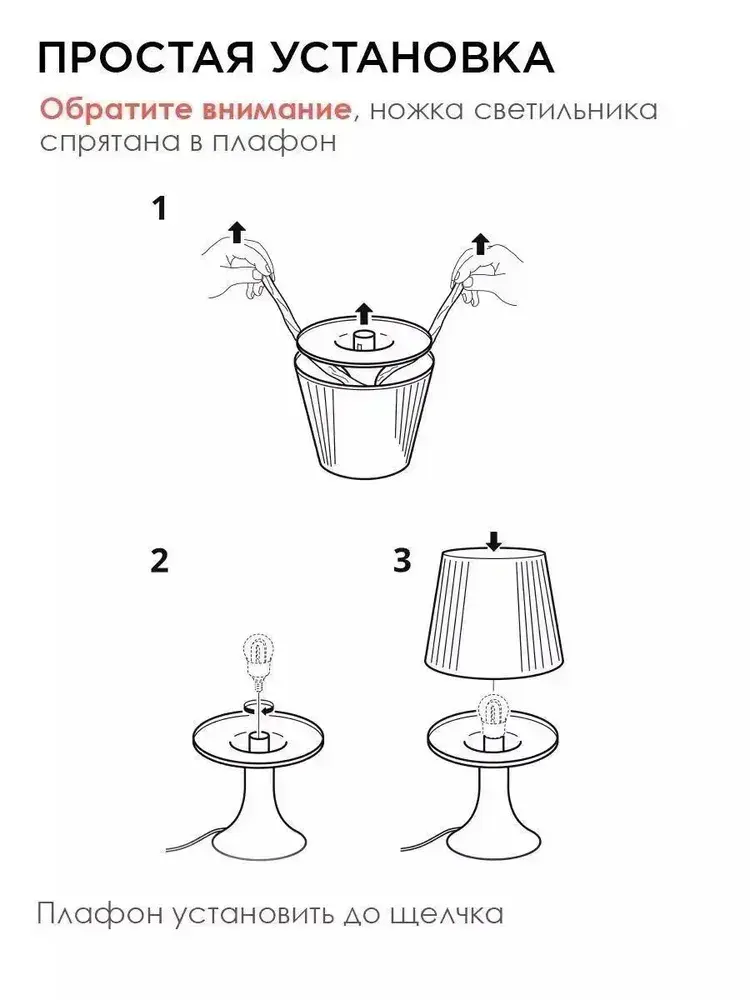 ПРОСТАЯ УСТАНОВКА

Обратите внимание, ножка светильника спрятана в плафон

1

2

3

Плафон установить до щелчка