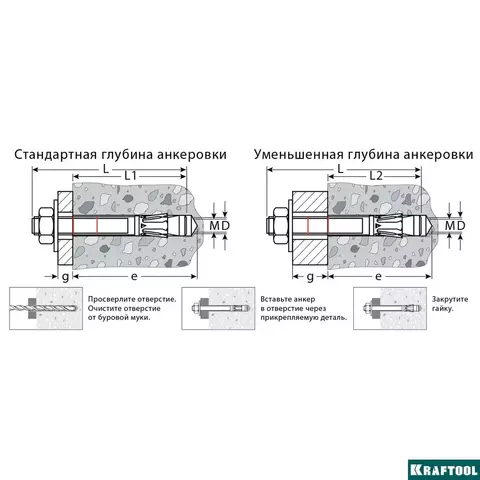 Стандартная глубина анкеровки

L

L1

M D

g

e

Уменьшенная глубина анкеровки

L

L2

M D

g

e

Просверлите отверстие. Очистите отверстие от буровой муки.

Вставьте анкер в отверстие через прикрепляемую деталь.

Закрутите гайку.

KRAFTOOL