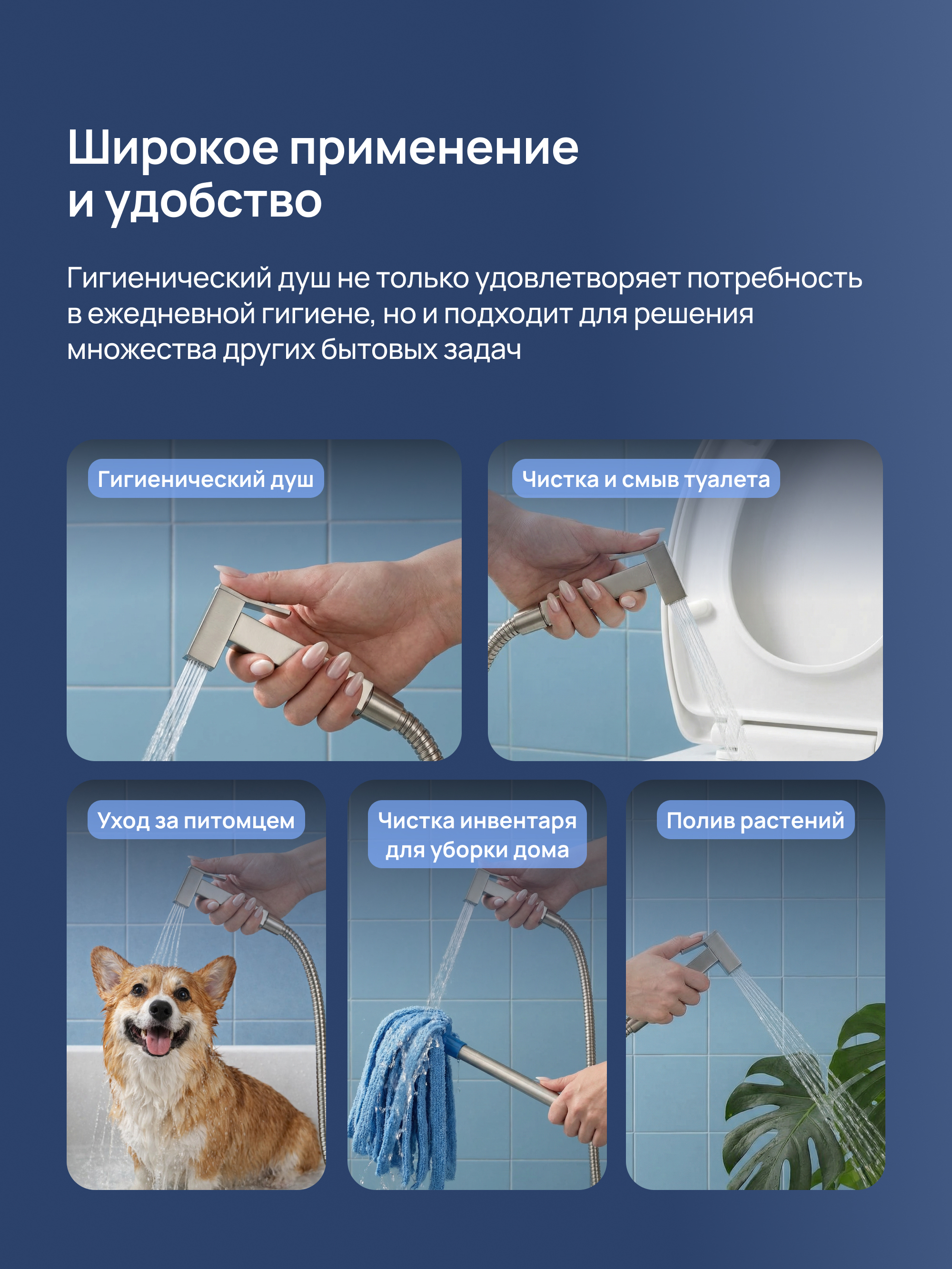 Широкое применение и удобство

Гигиенический душ не только удовлетворяет потребность в ежедневной гигиене, но и подходит для решения множества других бытовых задач

Гигиенический душ

Чистка и смыв туалета

Уход за питомцем

Чистка инвентаря для уборки дома

Полив растений