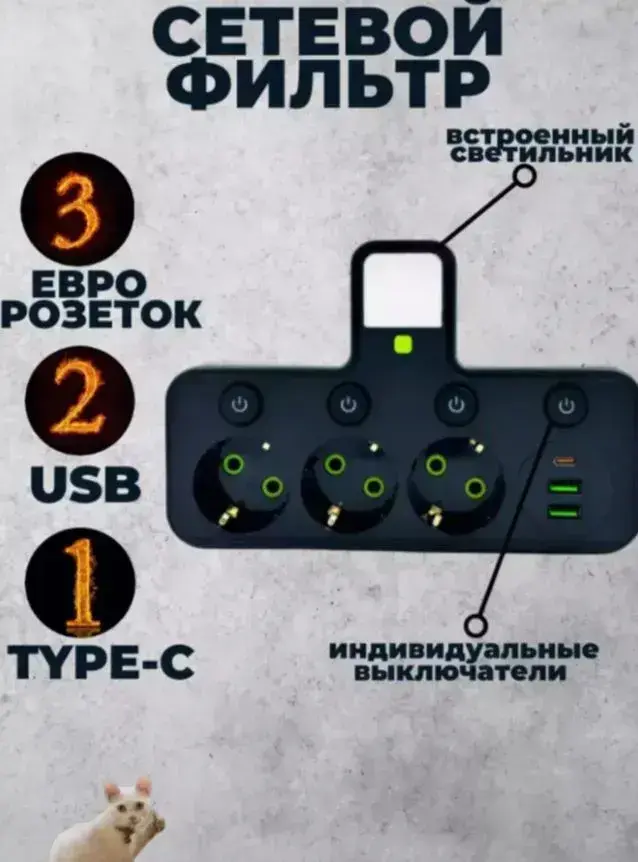 СЕТЕВОЙ ФИЛЬТР

встроенный светильник

3
ЕВРО РОЗЕТОК

2
USB

1
TYPE-C

индивидуальные выключатели