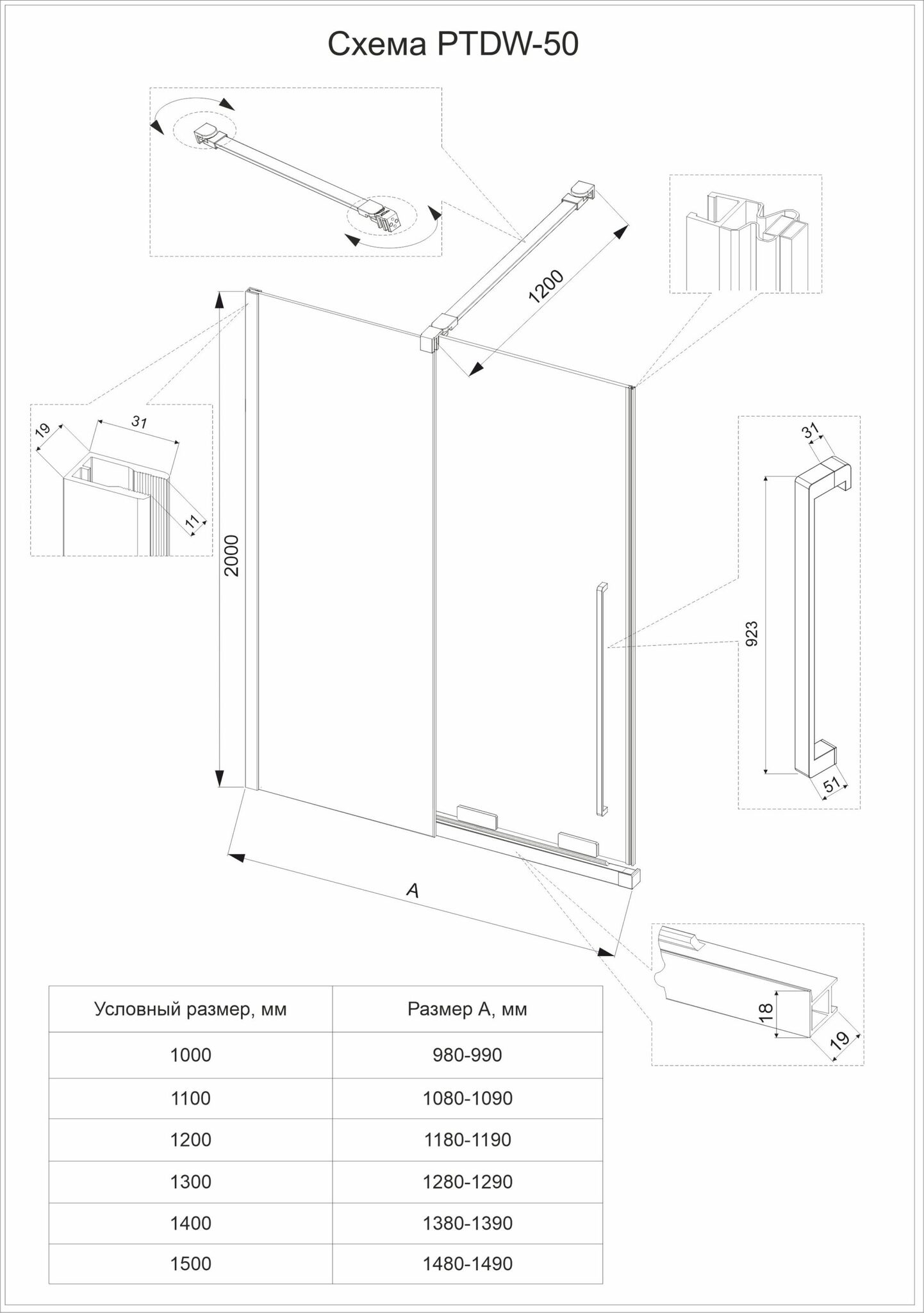 Схема PTDW-50

1200

19

31

11

2000

31

923

51

A

18

19

| Условный размер, мм | Размер А, мм |
|---|---|
| 1000 | 980-990 |
| 1100 | 1080-1090 |
| 1200 | 1180-1190 |
| 1300 | 1280-1290 |
| 1400 | 1380-1390 |
| 1500 | 1480-1490 |