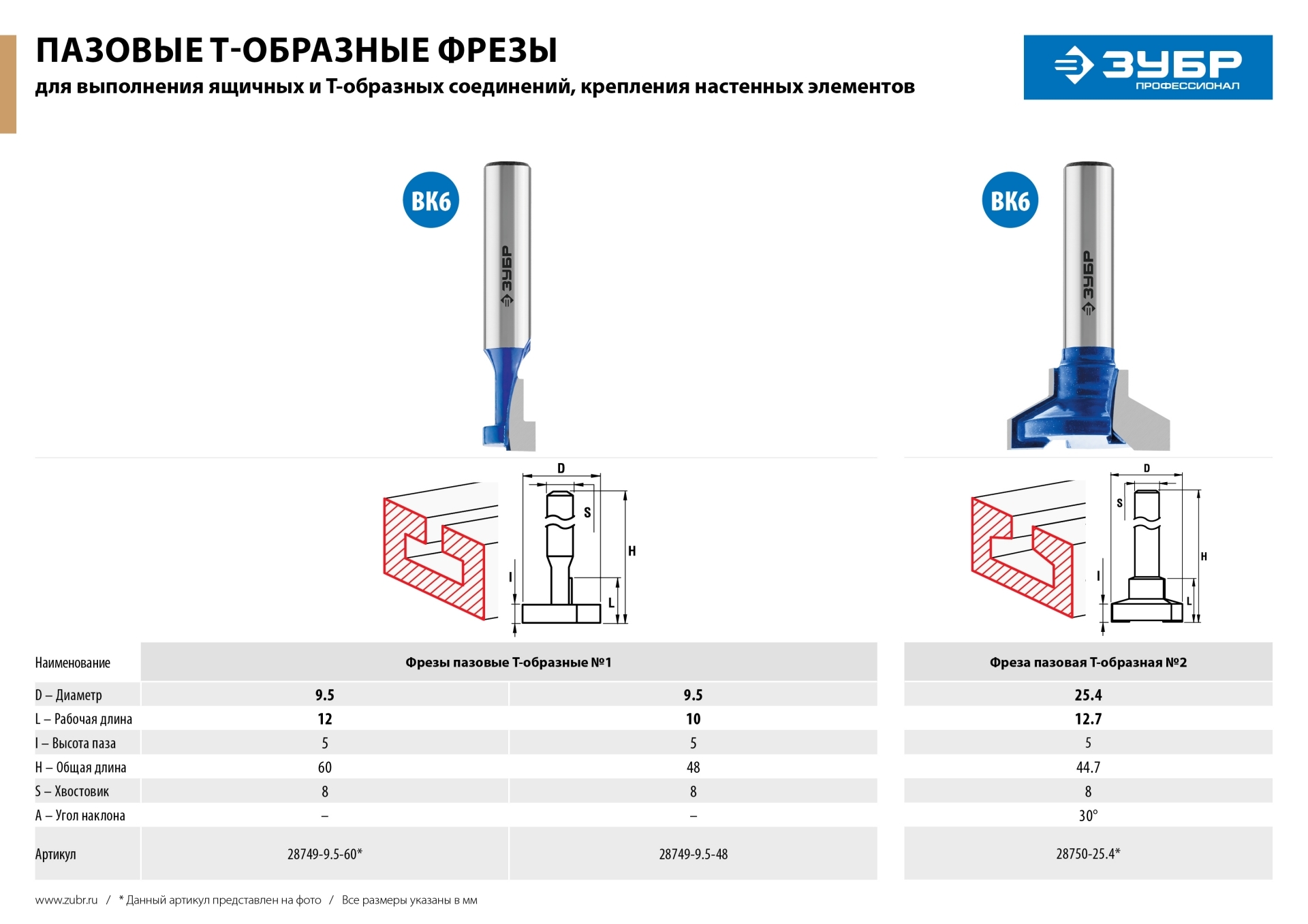 ПАЗОВЫЕ Т-ОБРАЗНЫЕ ФРЕЗЫ
для выполнения ящичных и Т-образных соединений, крепления настенных элементов

ЗУБР ПРОФЕССИОНАЛ

ВК6

ЗУБР

ВК6

ЗУБР

D
S
H
I
L

D
S
H
I
L

| Наименование | Фрезы пазовые Т-образные №1 | | Фреза пазовая Т-образная №2 |
|---|---|---|---|
| D – Диаметр | 9.5 | 9.5 | 25.4 |
| L – Рабочая длина | 12 | 10 | 12.7 |
| I – Высота паза | 5 | 5 | 5 |
| H – Общая длина | 60 | 48 | 44.7 |
| S – Хвостовик | 8 | 8 | 8 |
| A – Угол наклона | – | – | 30° |
| Артикул | 28749-9.5-60* | 28749-9.5-48 | 28750-25.4* |

www.zubr.ru / * Данный артикул представлен на фото / Все размеры указаны в мм