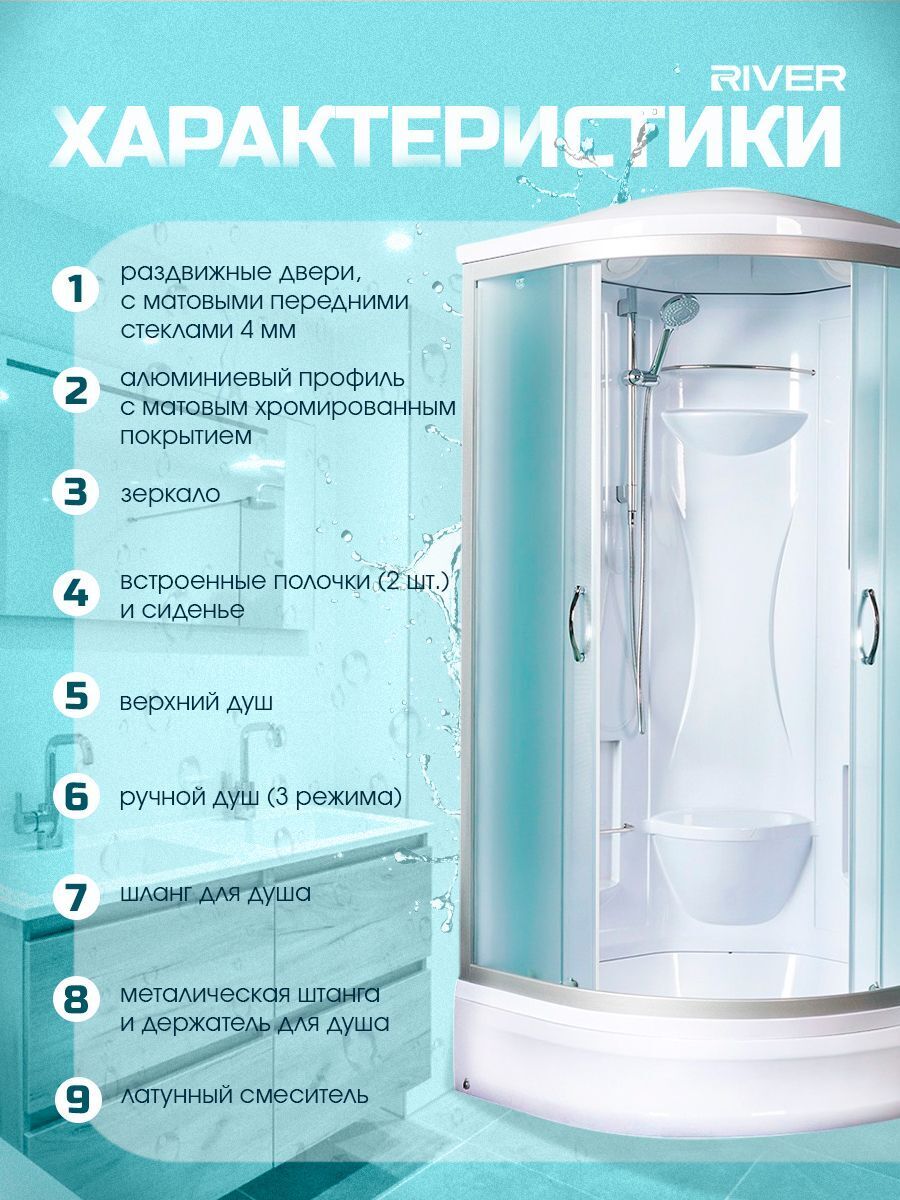 RIVER

ХАРАКТЕРИСТИКИ

1 раздвижные двери, с матовыми передними стеклами 4 мм

2 алюминиевый профиль с матовым хромированным покрытием

3 зеркало

4 встроенные полочки (2 шт.) и сиденье

5 верхний душ

6 ручной душ (3 режима)

7 шланг для душа

8 металическая штанга и держатель для душа

9 латунный смеситель