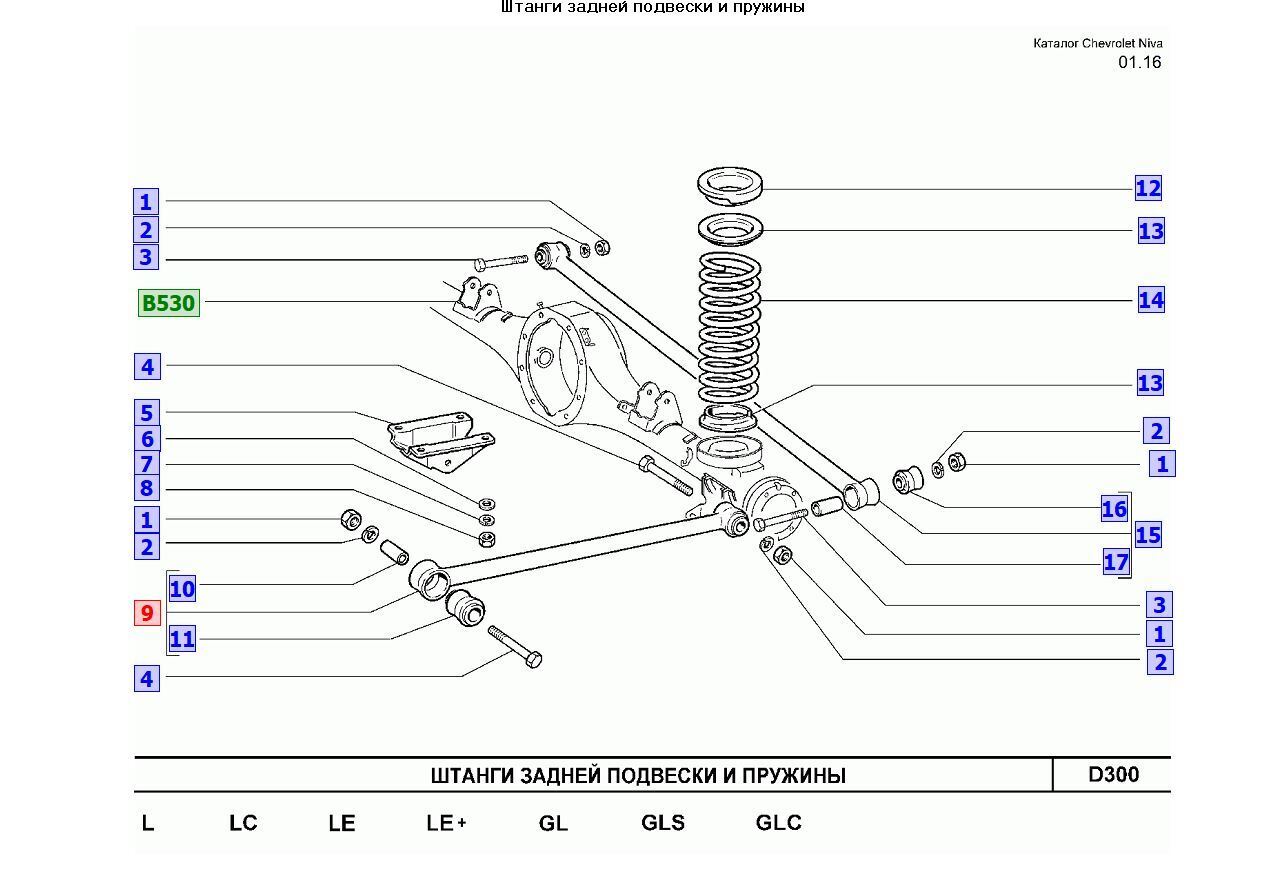 Штанги задней подвески и пружины

Каталог Chevrolet Niva
01.16

1
2
3
B530
4
5
6
7
8
1
2
10
9
11
4

12
13
14
13
2
1
16
15
17
3
1
2

ШТАНГИ ЗАДНЕЙ ПОДВЕСКИ И ПРУЖИНЫ

D300

L LC LE LE+ GL GLS GLC