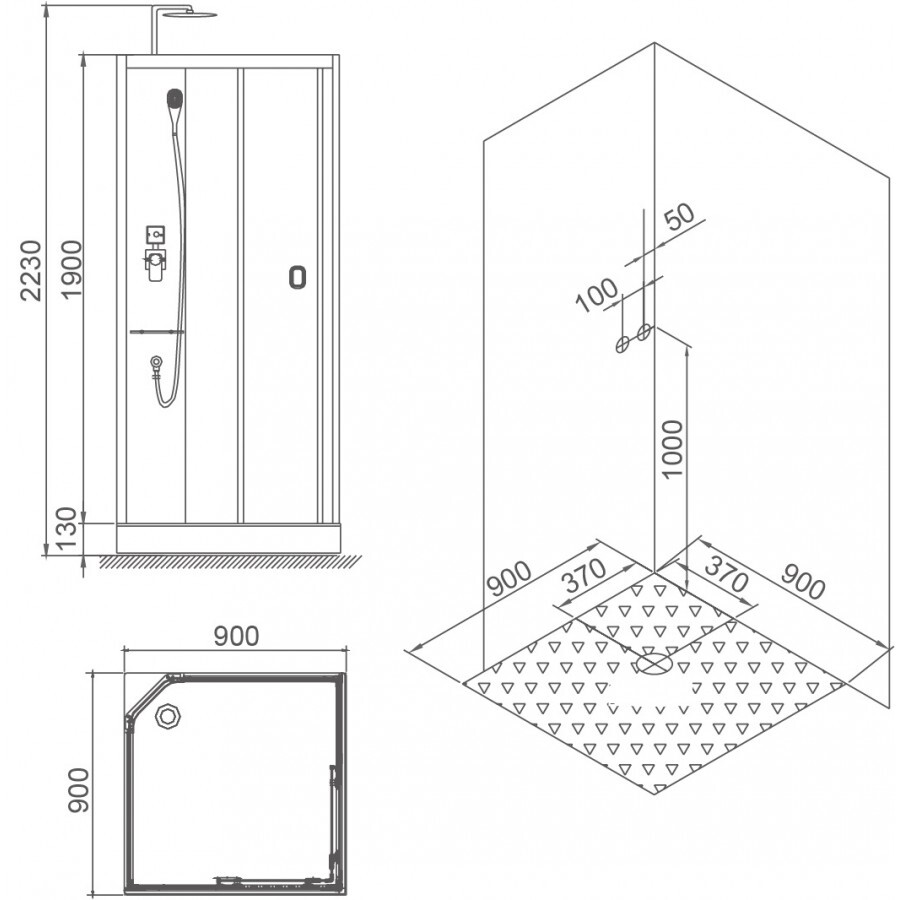 2230
1900
130
900
900
50
100
1000
900
370
370
900