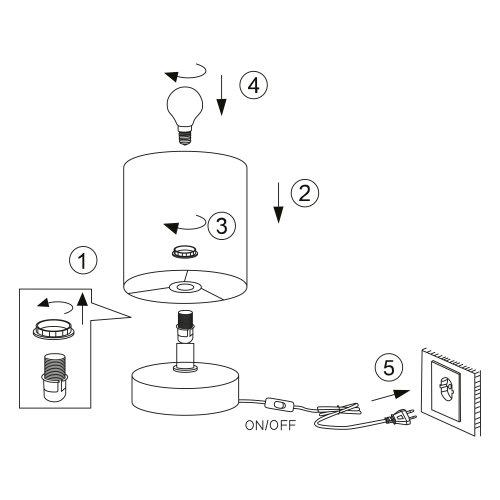 4

2

3

1

5

ON/OFF