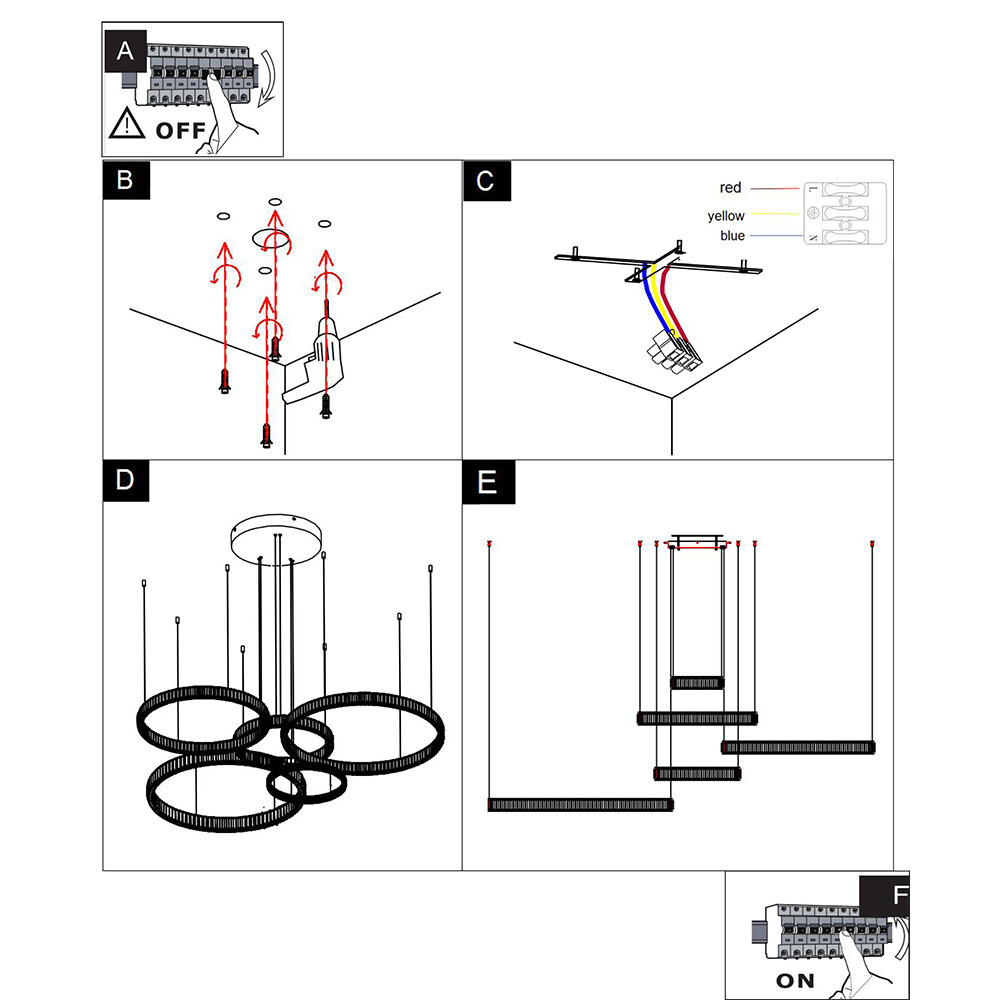 A

OFF

B

C

red

yellow

blue

L

N

D

E

F

ON