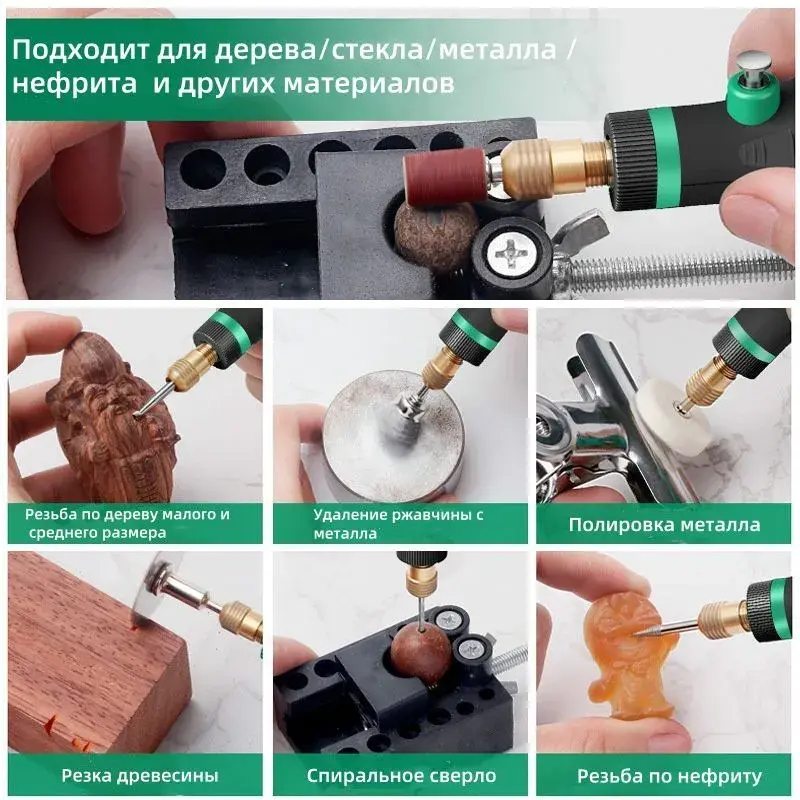 Подходит для дерева/стекла/металла / нефрита и других материалов

Резьба по дереву малого и среднего размера

Удаление ржавчины с металла

Полировка металла

Резка древесины

Спиральное сверло

Резьба по нефриту