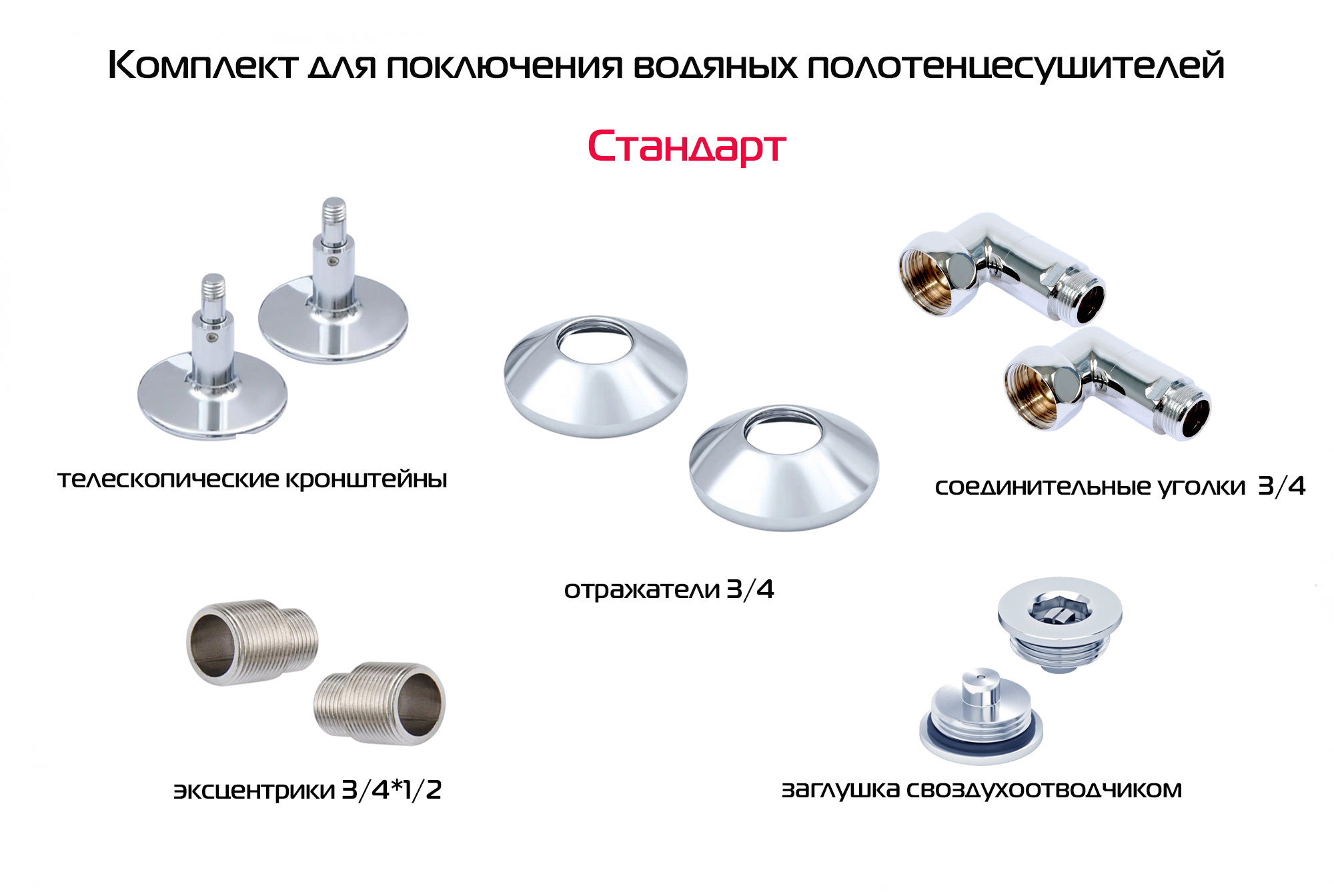 Комплект для поключения водяных полотенцесушителей

Стандарт

телескопические кронштейны

отражатели 3/4

соединительные уголки 3/4

эксцентрики 3/4*1/2

заглушка своздухоотводчиком