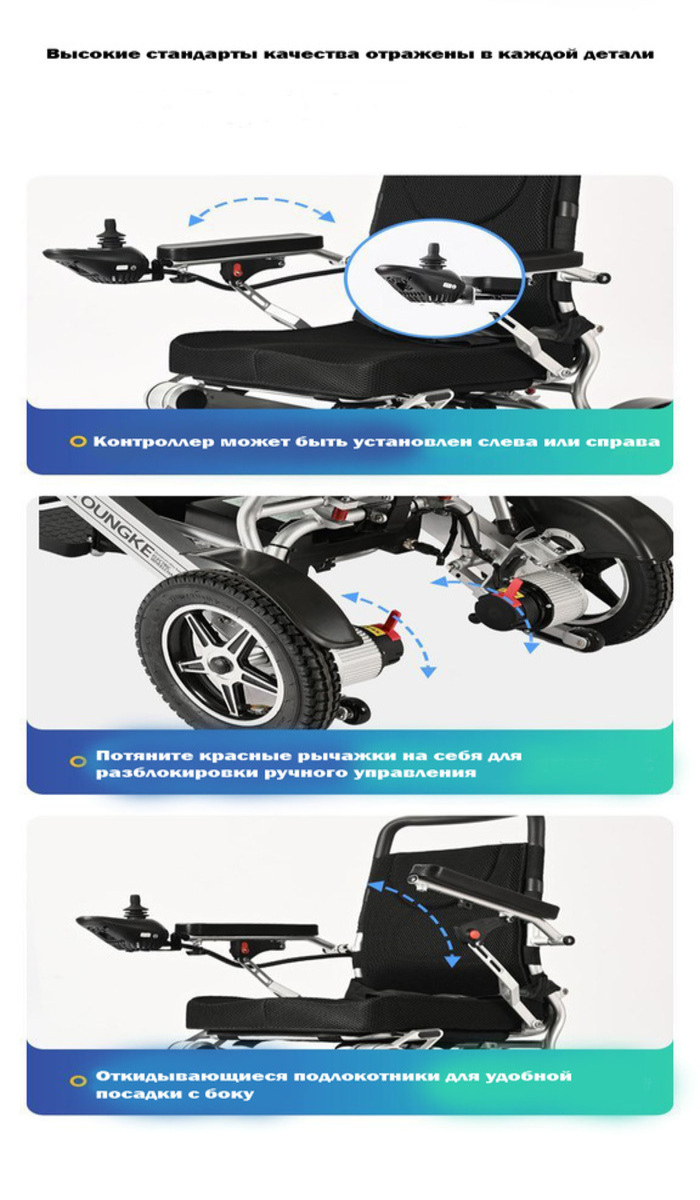 Высокие стандарты качества отражены в каждой детали

Контроллер может быть установлен слева или справа

OUNGKE

Потяните красные рычажки на себя для разблокировки ручного управления

Откидывающиеся подлокотники для удобной посадки с боку