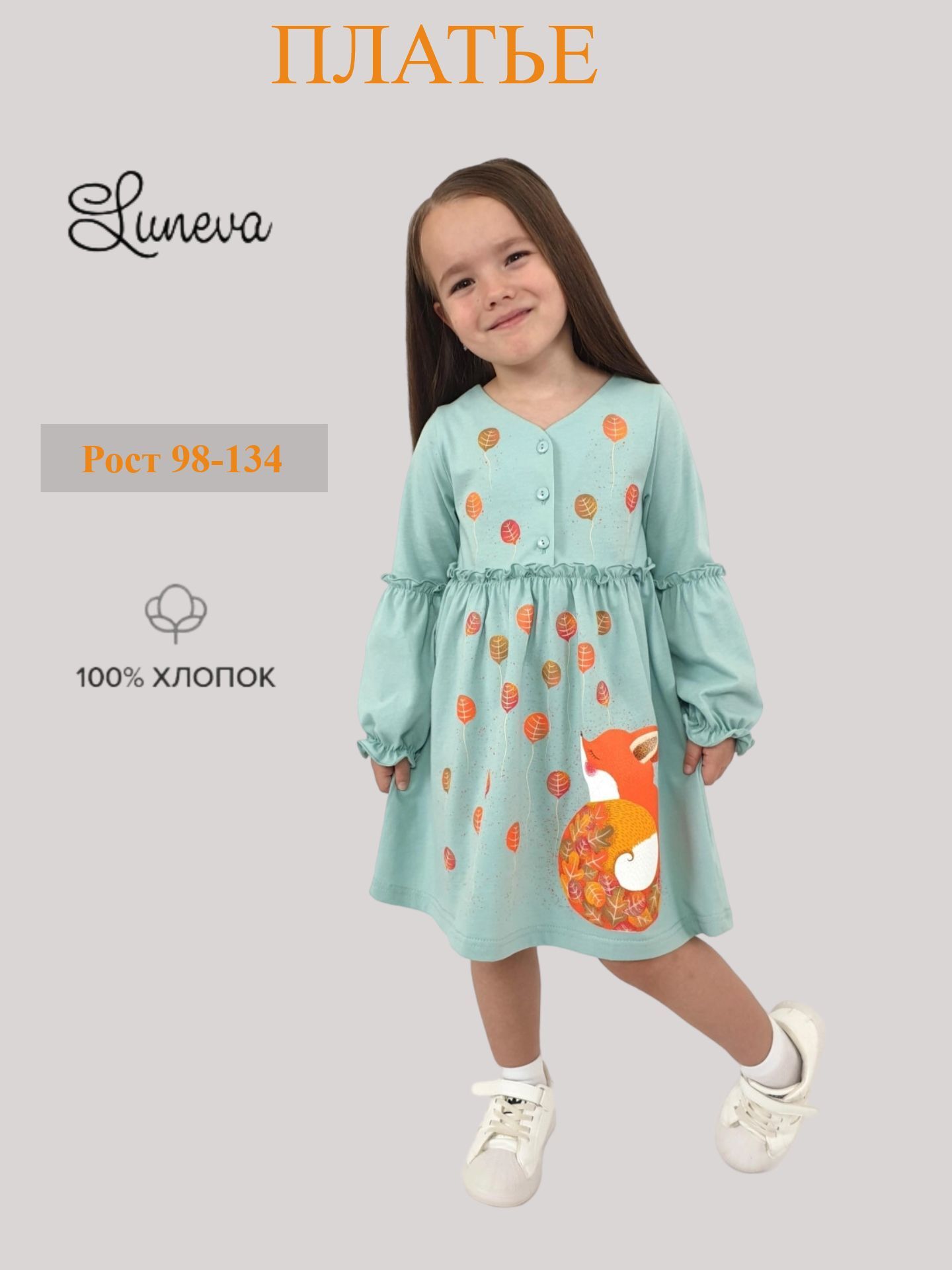 ПЛАТЬЕ

Luneva

Рост 98-134

100% ХЛОПОК