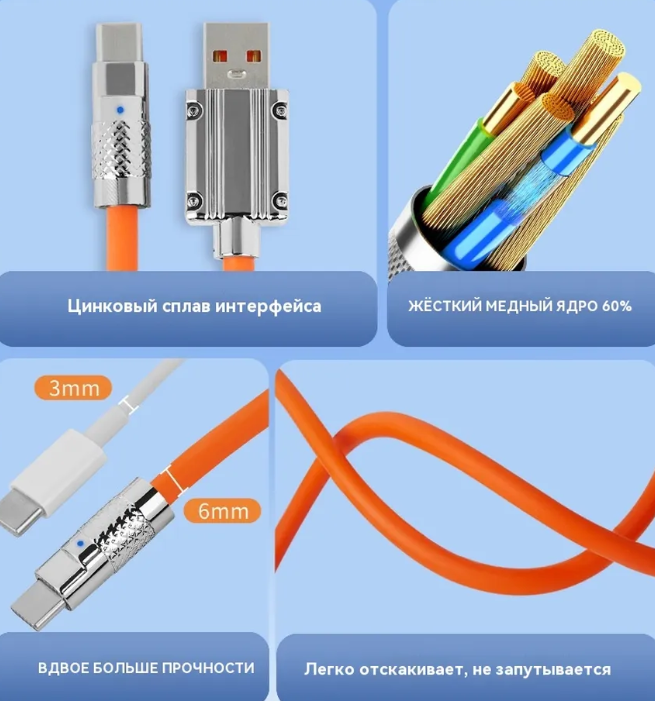 Цинковый сплав интерфейса

ЖЁСТКИЙ МЕДНЫЙ ЯДРО 60%

3mm

6mm

ВДВОЕ БОЛЬШЕ ПРОЧНОСТИ

Легко отскакивает, не запутывается