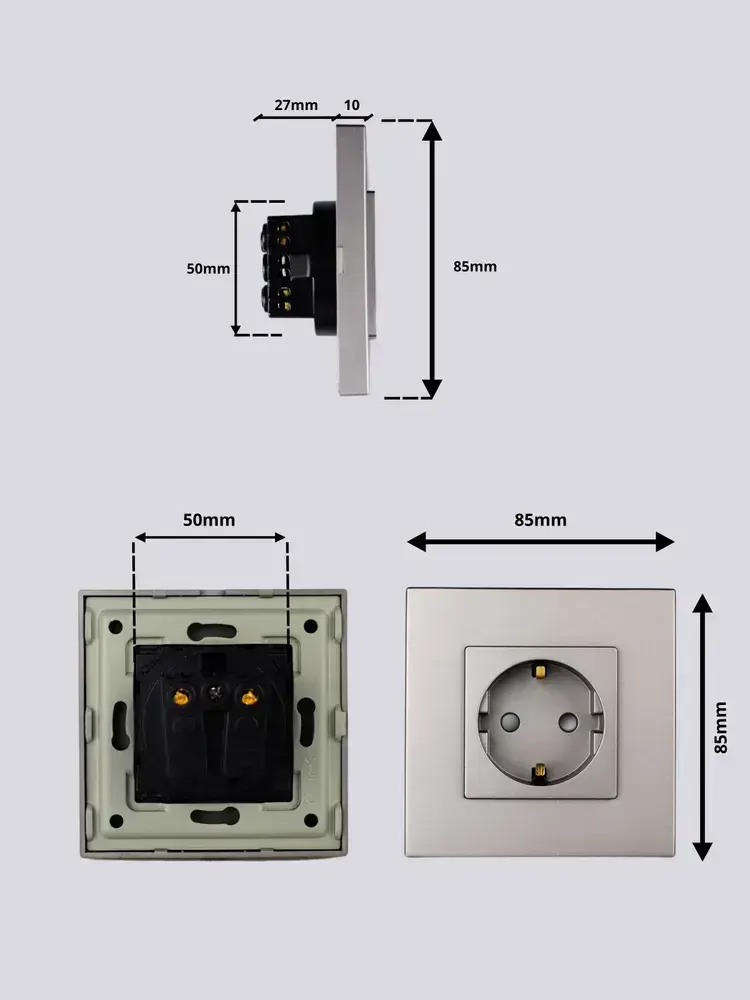 27mm
10
50mm
85mm
50mm
85mm
85mm