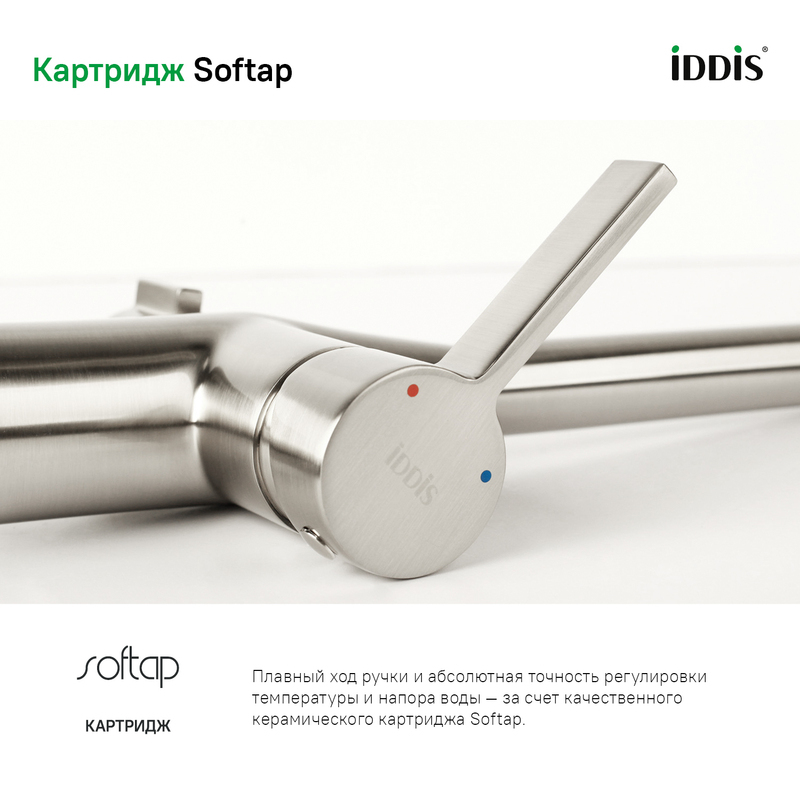 Картридж Softap

iDDiS®

iDDiS

softap

КАРТРИДЖ

Плавный ход ручки и абсолютная точность регулировки температуры и напора воды — за счет качественного керамического картриджа Softap.