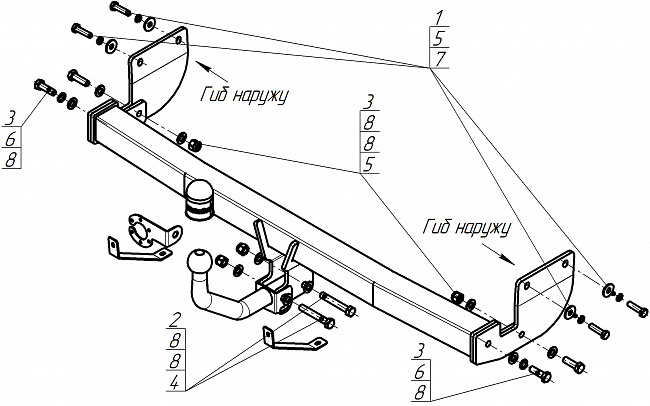 1
5
7

Гиб наружу

3
6
8

3
8
8
5

Гиб наружу

2
8
8
4

3
6
8