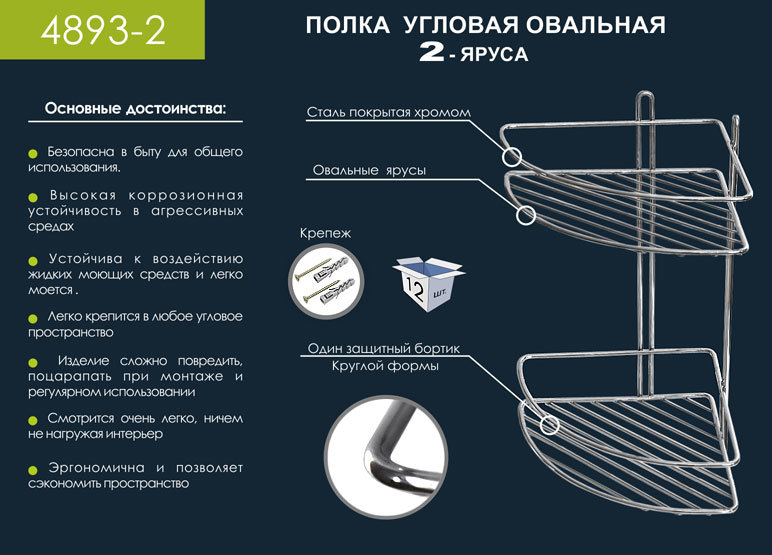 4893-2

ПОЛКА УГЛОВАЯ ОВАЛЬНАЯ
2 - ЯРУСА

Основные достоинства:

Безопасна в быту для общего использования.

Высокая коррозионная устойчивость в агрессивных средах

Устойчива к воздействию жидких моющих средств и легко моется .

Легко крепится в любое угловое пространство

Изделие сложно повредить, поцарапать при монтаже и регулярном использовании

Смотрится очень легко, ничем не нагружая интерьер

Эргономична и позволяет сэкономить пространство

Сталь покрытая хромом

Овальные ярусы

Крепеж

12 шт.

Один защитный бортик
Круглой формы