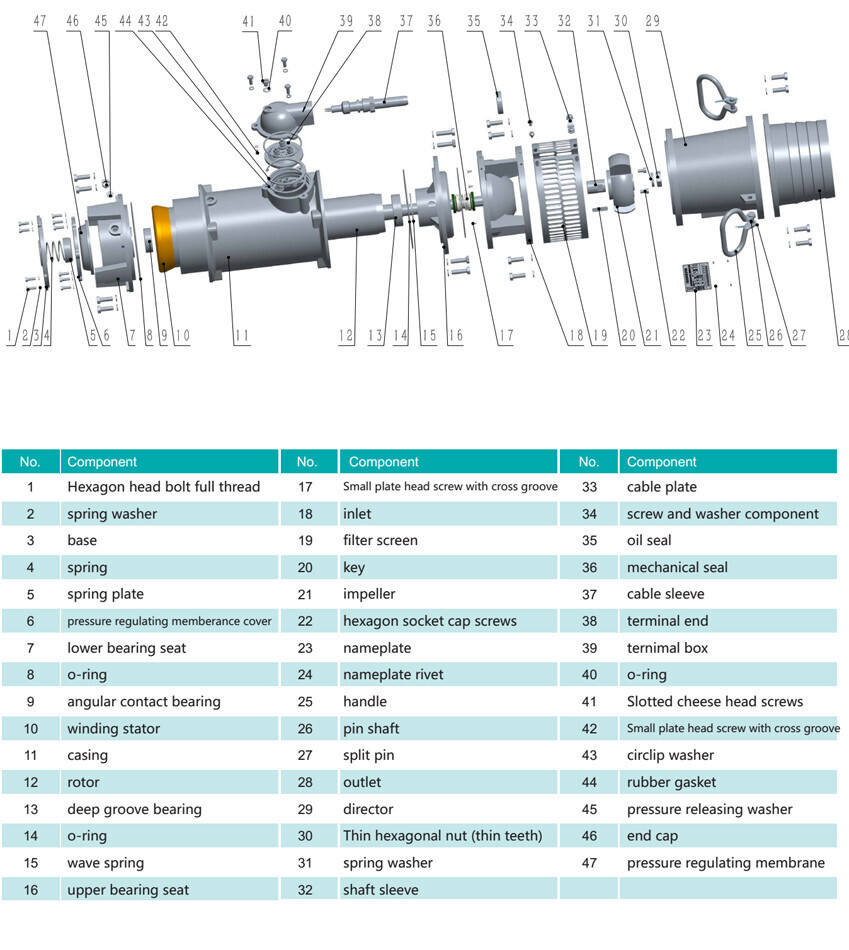 47 46 45 44 43 42 41 40 39 38 37 36 35 34 33 32 31 30 29

1 2 3 4 5 6 7 8 9 10 11 12 13 14 15 16 17 18 19 20 21 22 23 24 25 26 27 28

| No. | Component | No. | Component | No. | Component |
|---|---|---|---|---|---|
| 1 | Hexagon head bolt full thread | 17 | Small plate head screw with cross groove | 33 | cable plate |
| 2 | spring washer | 18 | inlet | 34 | screw and washer component |
| 3 | base | 19 | filter screen | 35 | oil seal |
| 4 | spring | 20 | key | 36 | mechanical seal |
| 5 | spring plate | 21 | impeller | 37 | cable sleeve |
| 6 | pressure regulating memberance cover | 22 | hexagon socket cap screws | 38 | terminal end |
| 7 | lower bearing seat | 23 | nameplate | 39 | ternimal box |
| 8 | o-ring | 24 | nameplate rivet | 40 | o-ring |
| 9 | angular contact bearing | 25 | handle | 41 | Slotted cheese head screws |
| 10 | winding stator | 26 | pin shaft | 42 | Small plate head screw with cross groove |
| 11 | casing | 27 | split pin | 43 | circlip washer |
| 12 | rotor | 28 | outlet | 44 | rubber gasket |
| 13 | deep groove bearing | 29 | director | 45 | pressure releasing washer |
| 14 | o-ring | 30 | Thin hexagonal nut (thin teeth) | 46 | end cap |
| 15 | wave spring | 31 | spring washer | 47 | pressure regulating membrane |
| 16 | upper bearing seat | 32 | shaft sleeve | | |