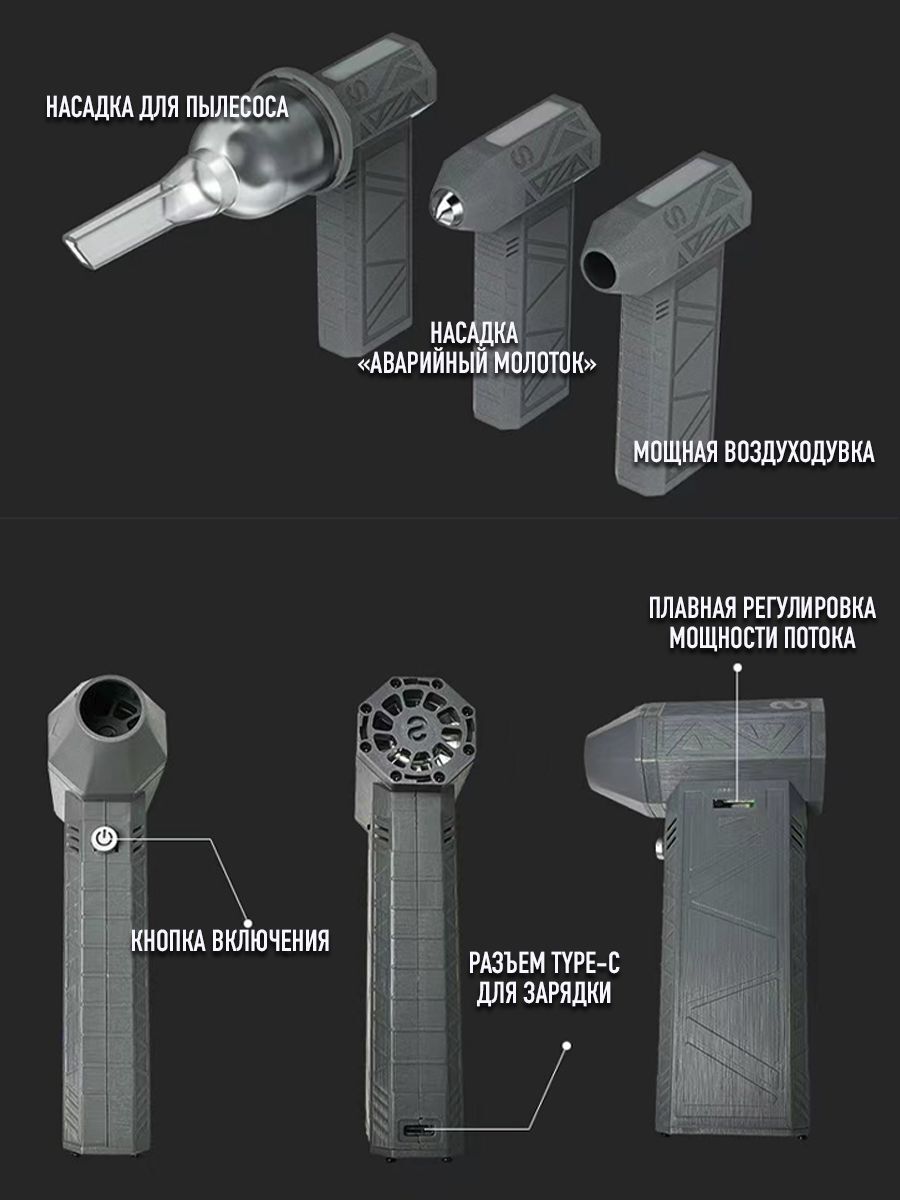 НАСАДКА ДЛЯ ПЫЛЕСОСА

НАСАДКА «АВАРИЙНЫЙ МОЛОТОК»

МОЩНАЯ ВОЗДУХОДУВКА

ПЛАВНАЯ РЕГУЛИРОВКА МОЩНОСТИ ПОТОКА

КНОПКА ВКЛЮЧЕНИЯ

РАЗЪЕМ TYPE-C ДЛЯ ЗАРЯДКИ